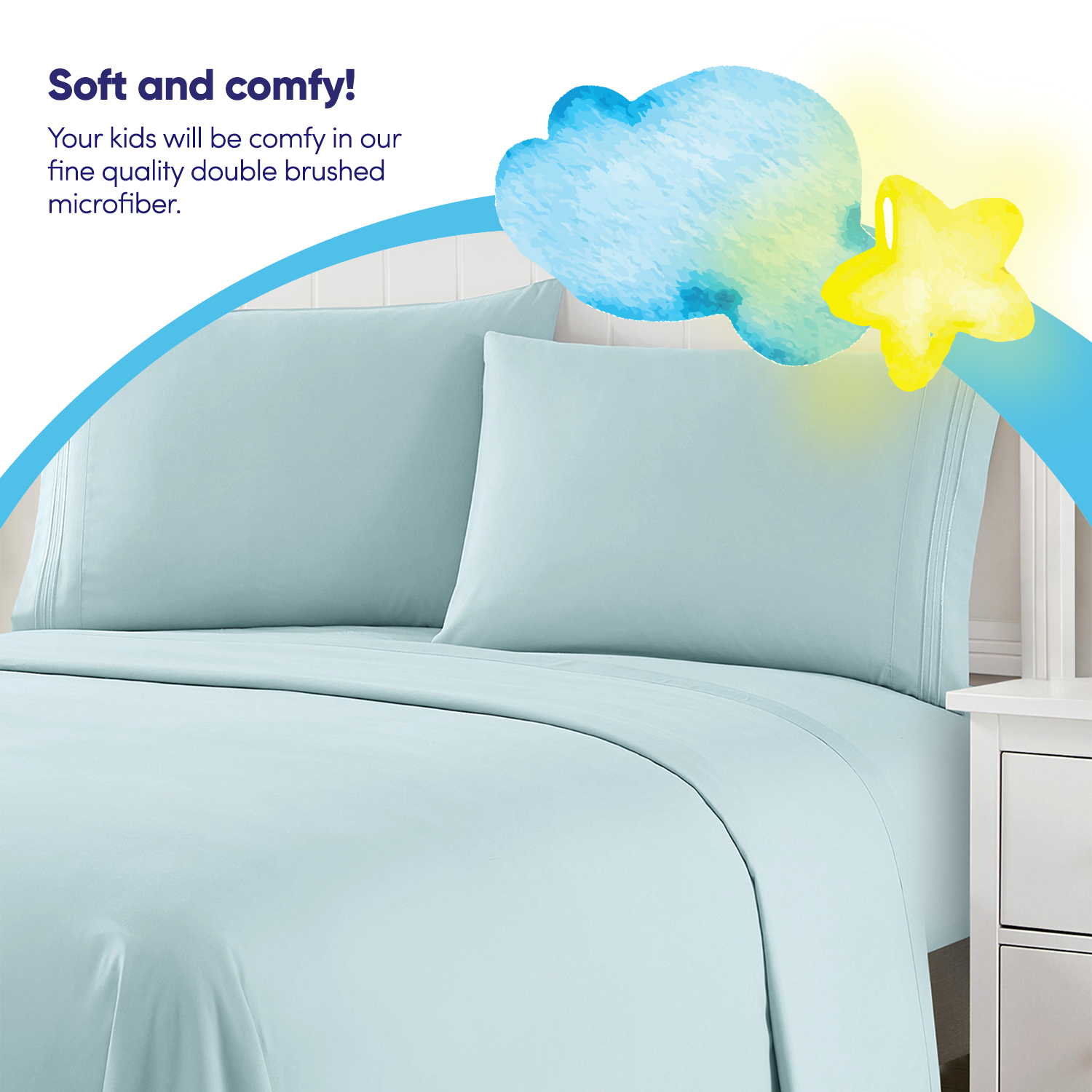 Soft and comfy!

Your kids will be comfy in our fine quality double brushed microfiber.