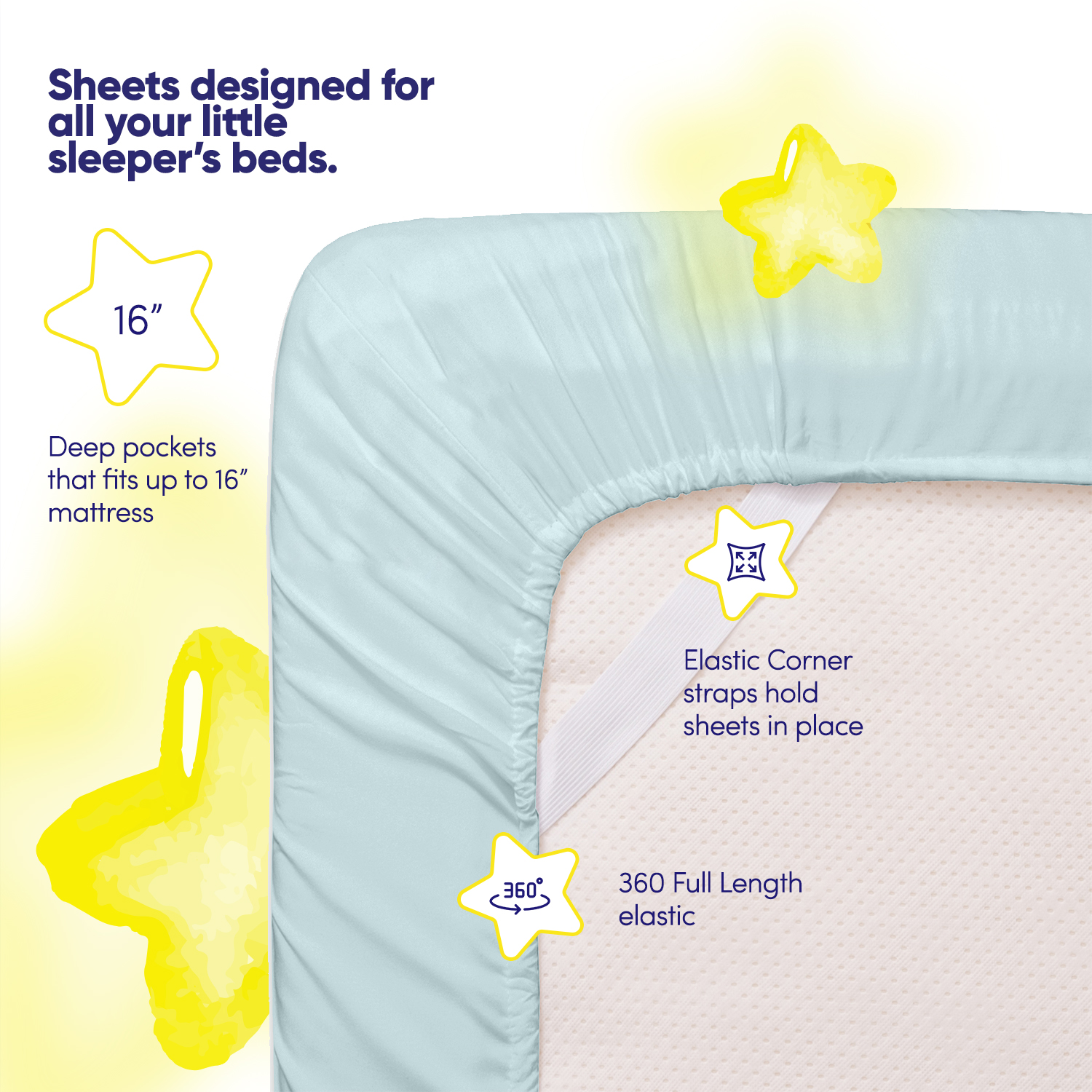 Sheets designed for all your little sleeper's beds.

16"

Deep pockets that fits up to 16" mattress

Elastic Corner straps hold sheets in place

360°

360 Full Length elastic