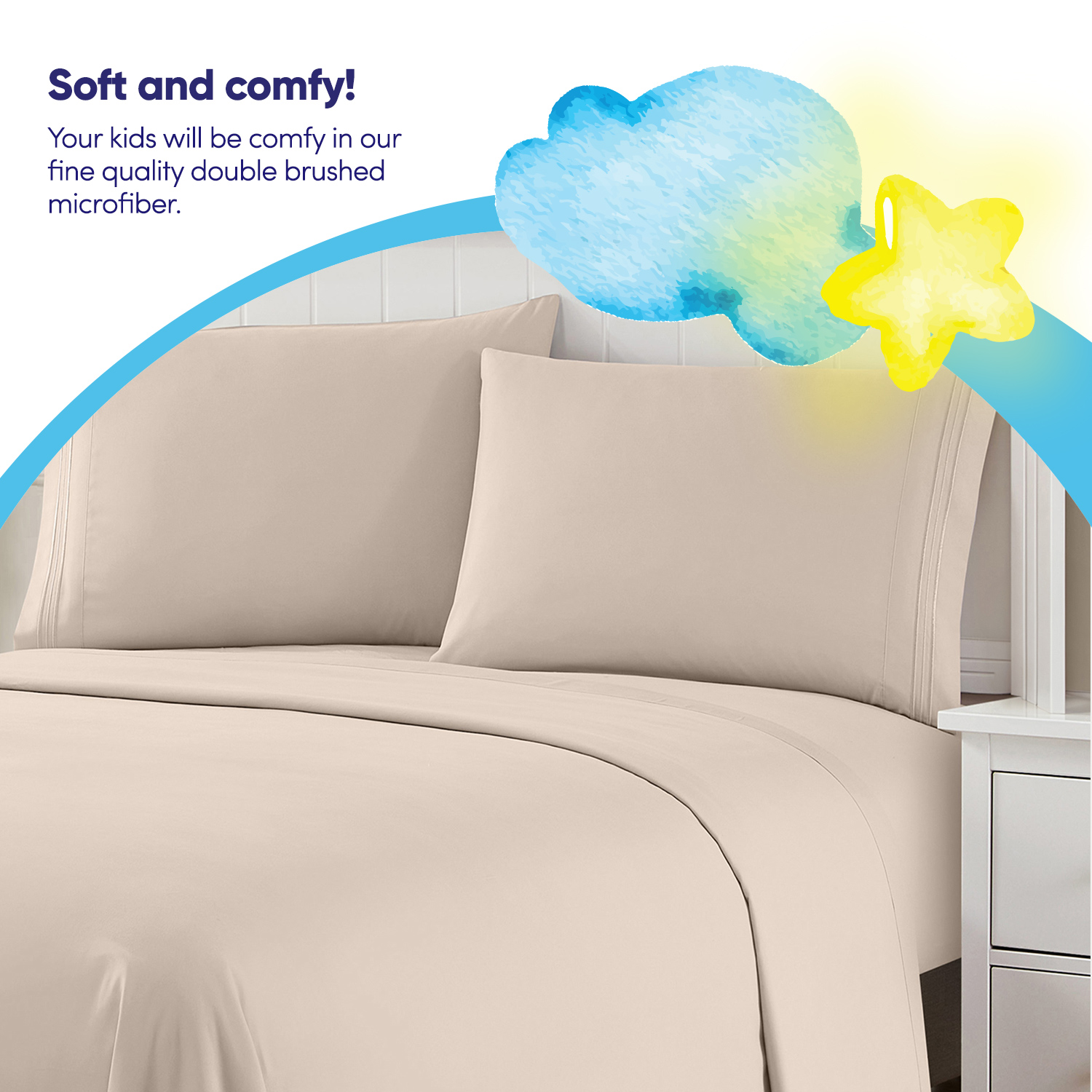 Soft and comfy!

Your kids will be comfy in our fine quality double brushed microfiber.