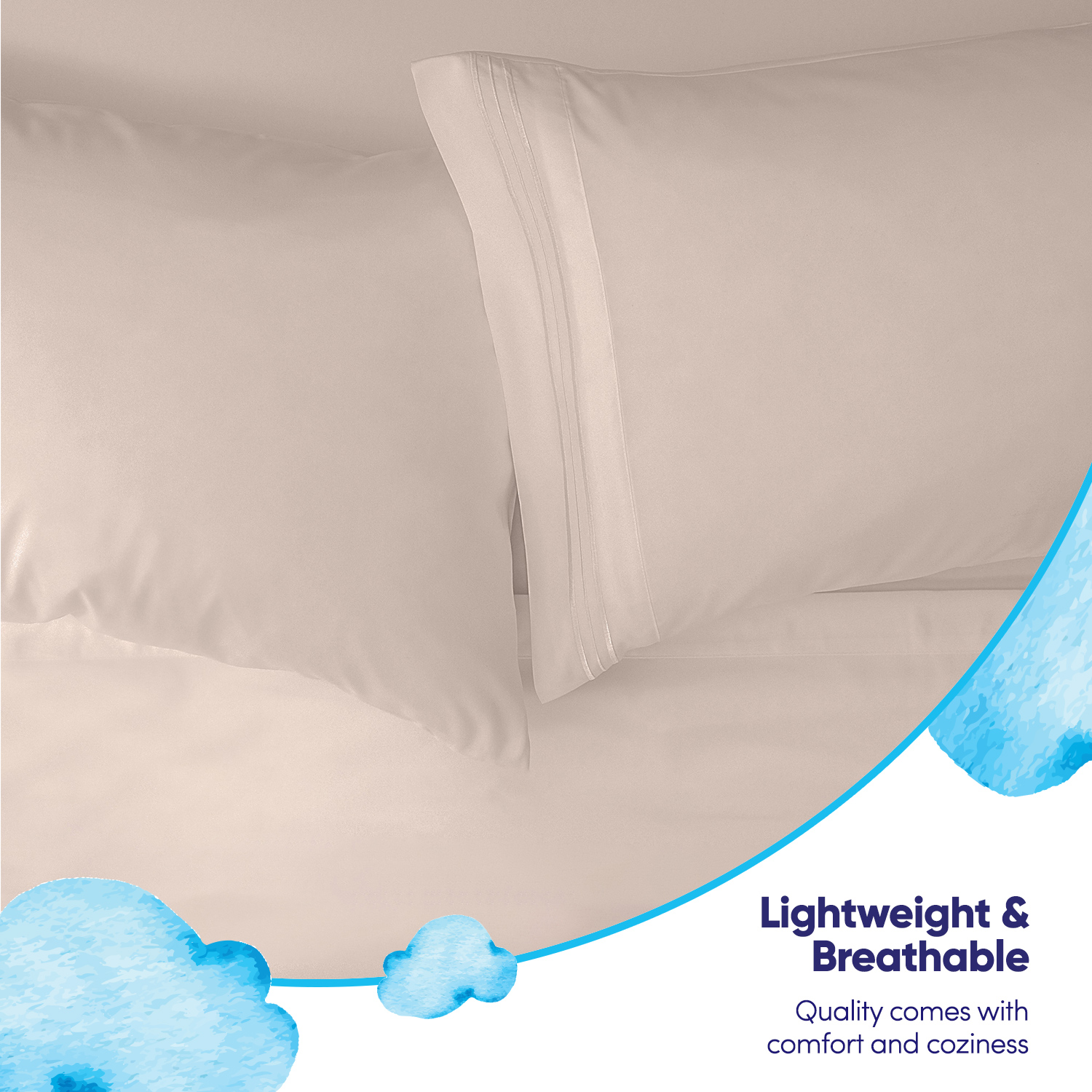 Lightweight & Breathable

Quality comes with comfort and coziness