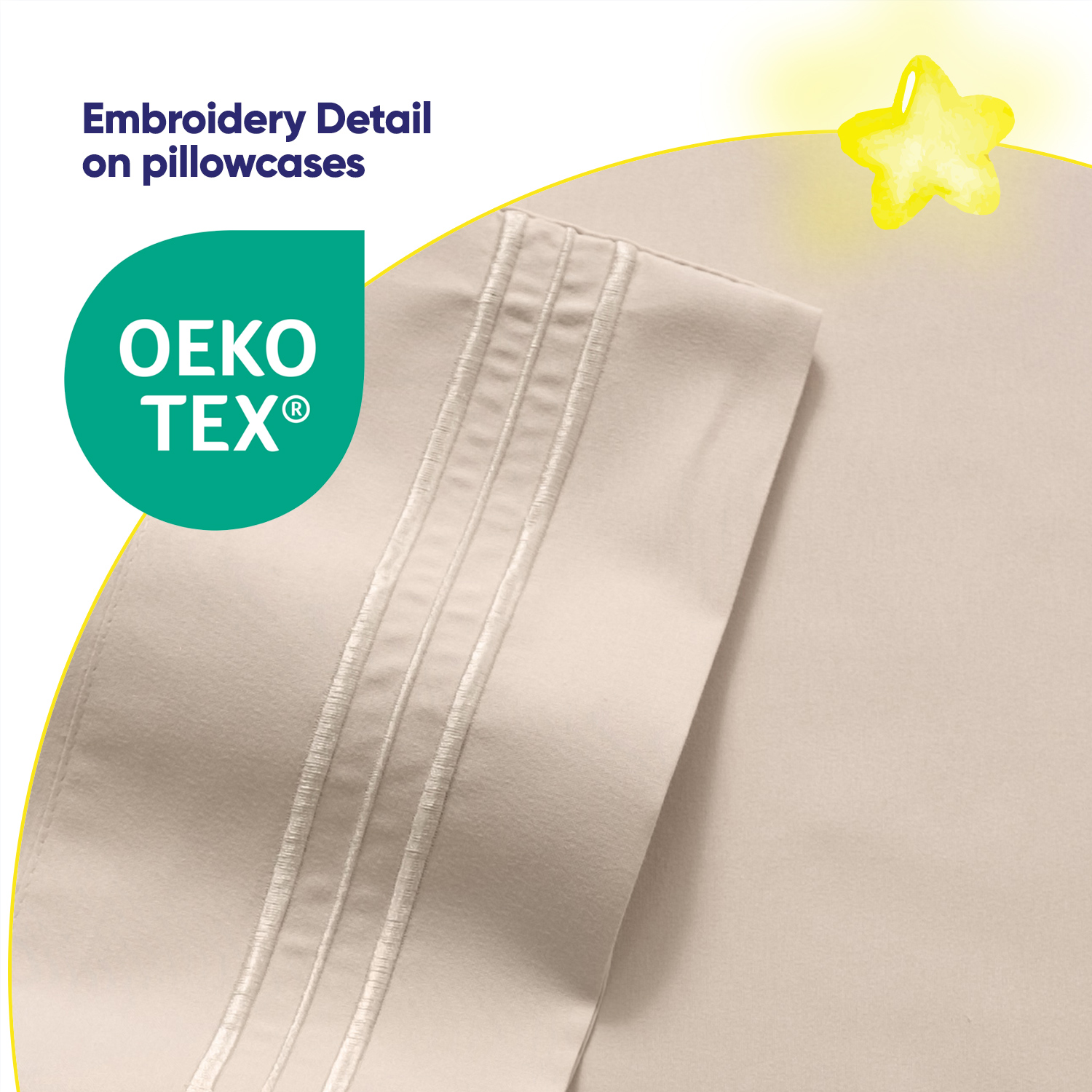 Embroidery Detail on pillowcases

OEKO TEX®