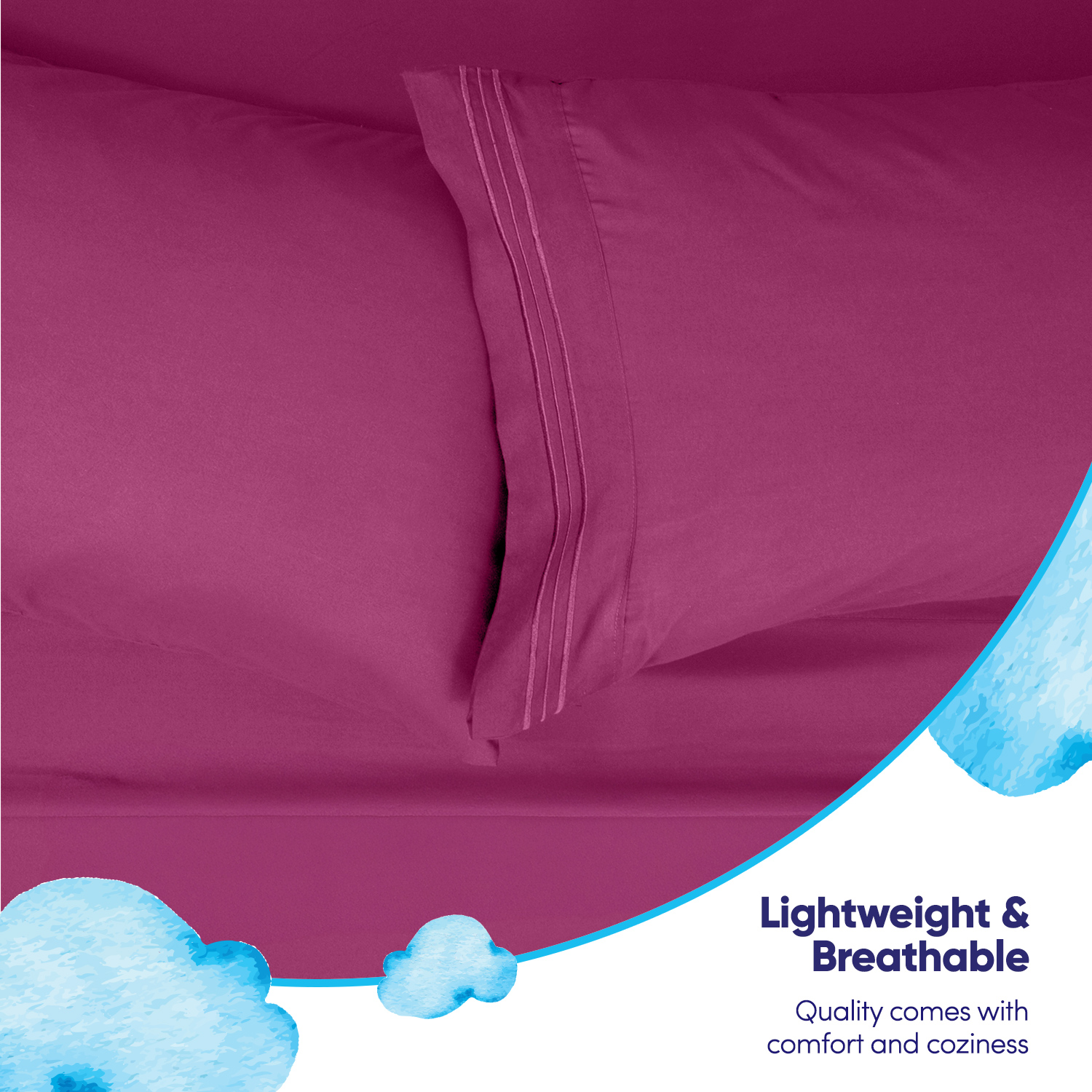 Lightweight & Breathable

Quality comes with comfort and coziness