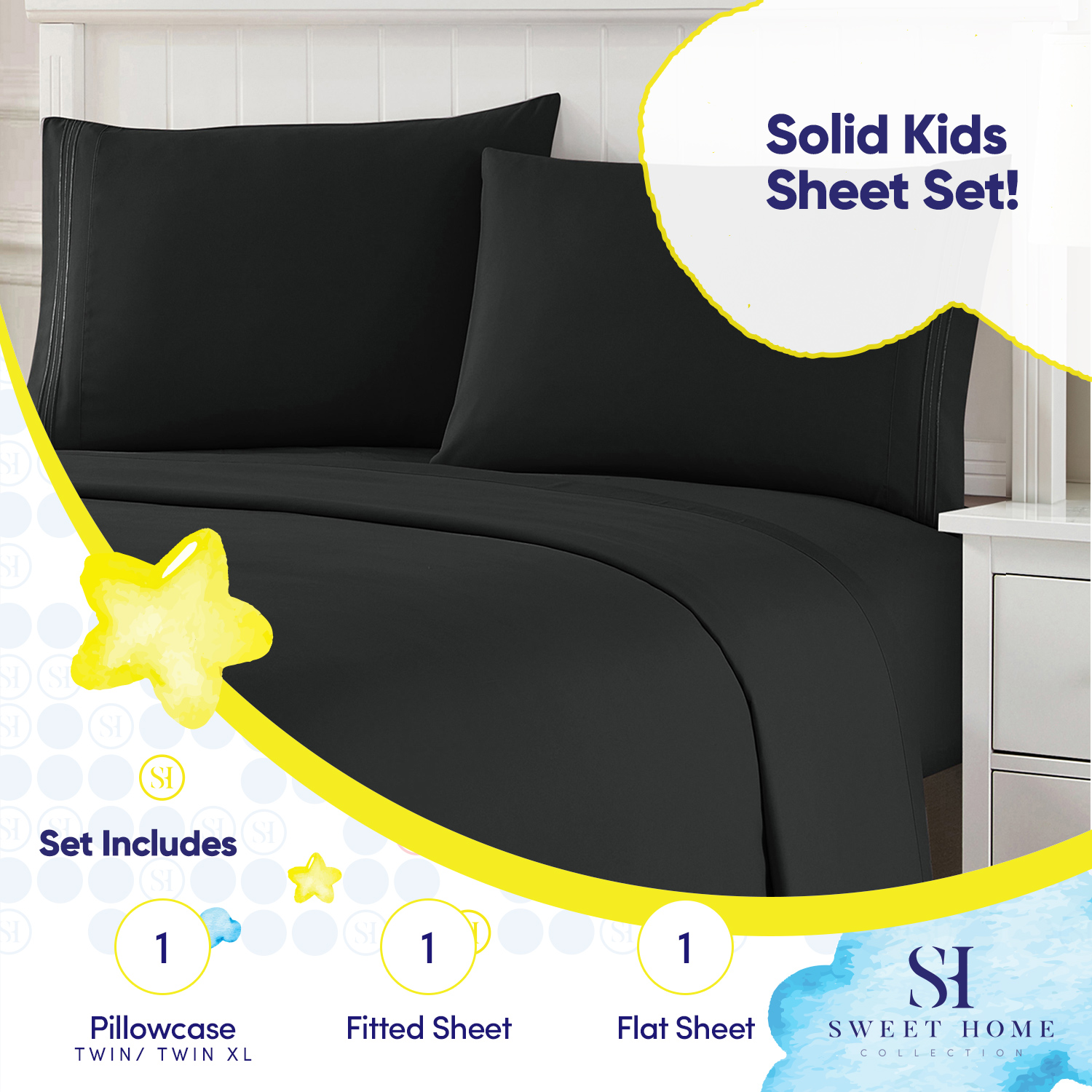 Solid Kids Sheet Set!

SH

Set Includes

1
Pillowcase
TWIN/ TWIN XL

1
Fitted Sheet

1
Flat Sheet

SH
SWEET HOME
COLLECTION