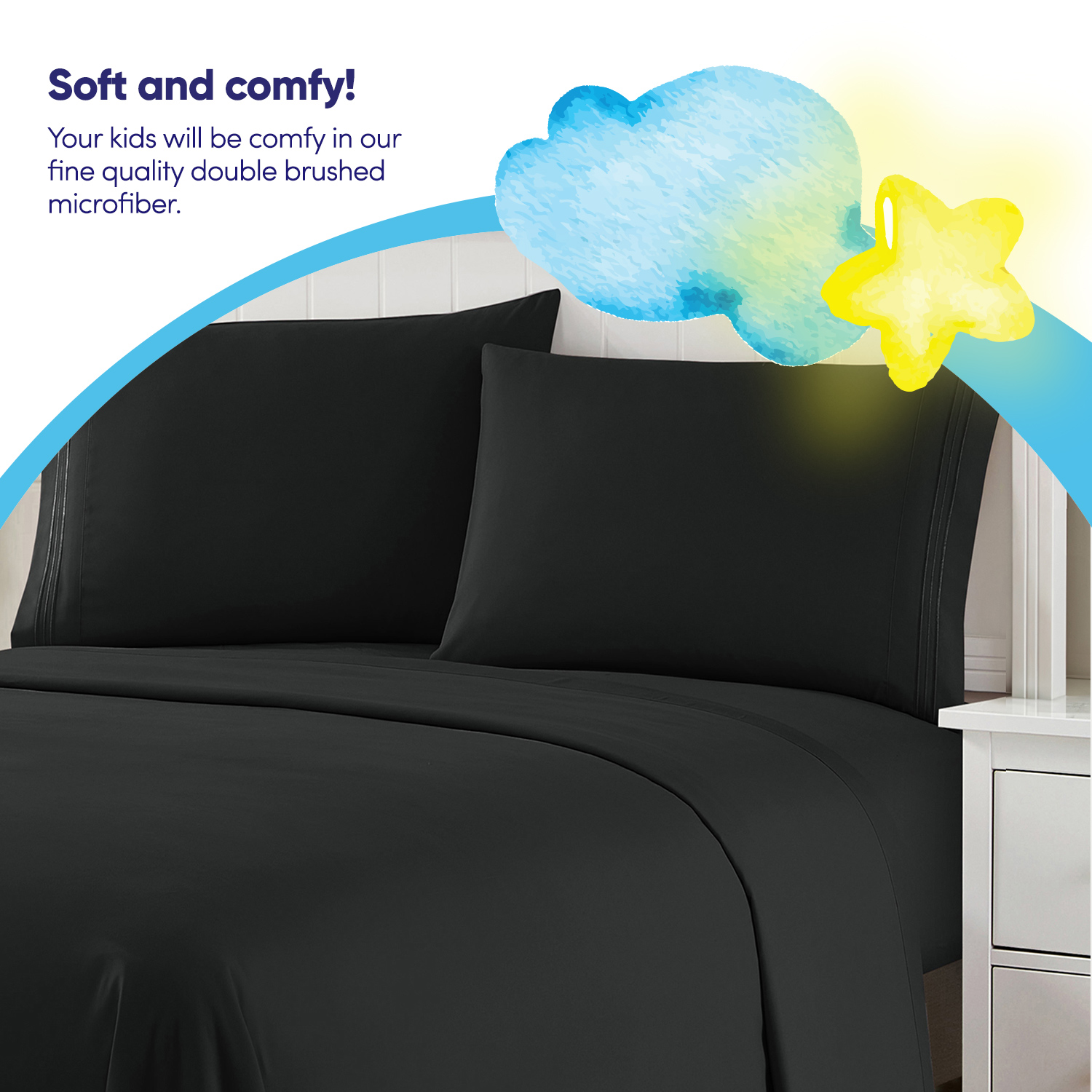 Soft and comfy!

Your kids will be comfy in our fine quality double brushed microfiber.