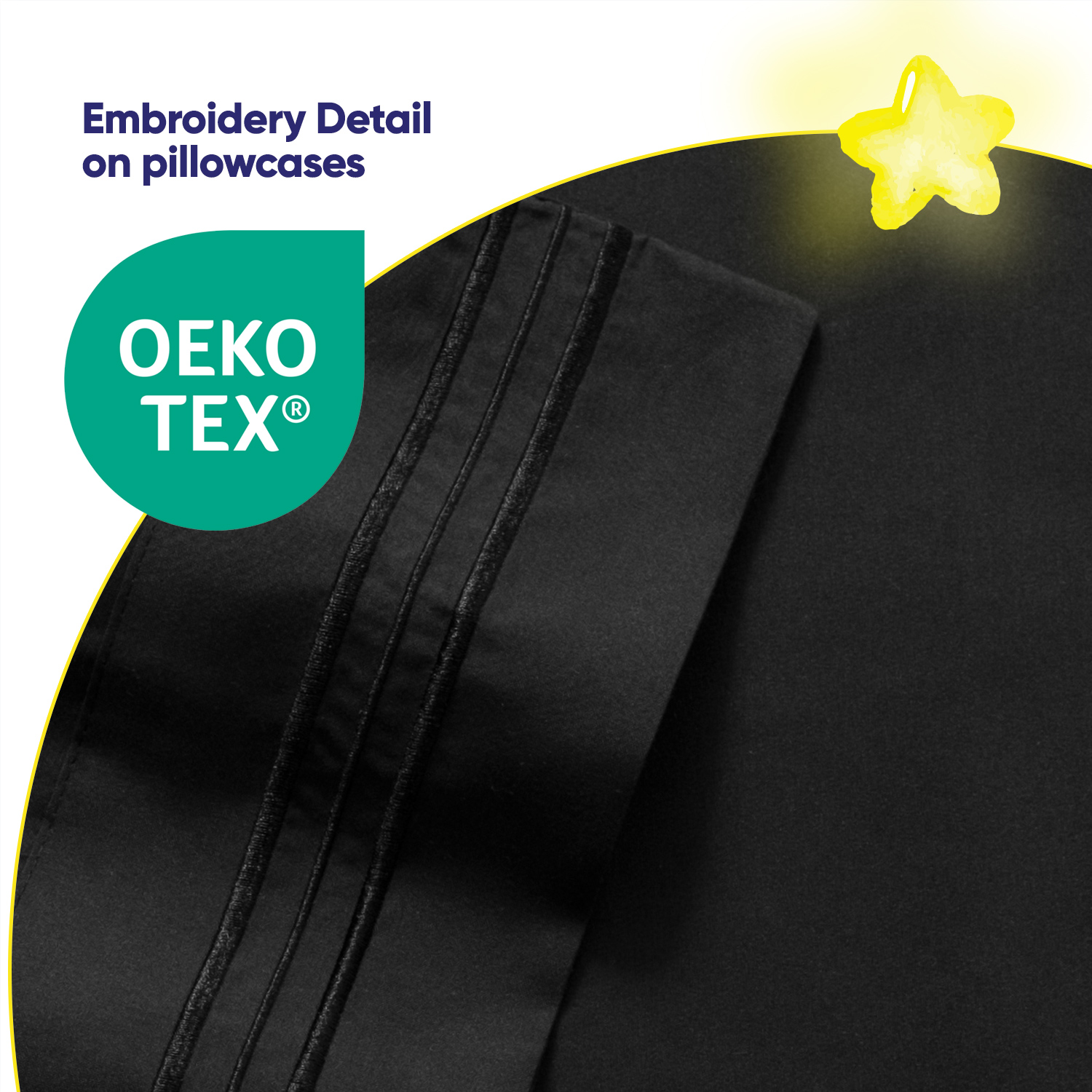 Embroidery Detail on pillowcases

OEKO TEX®