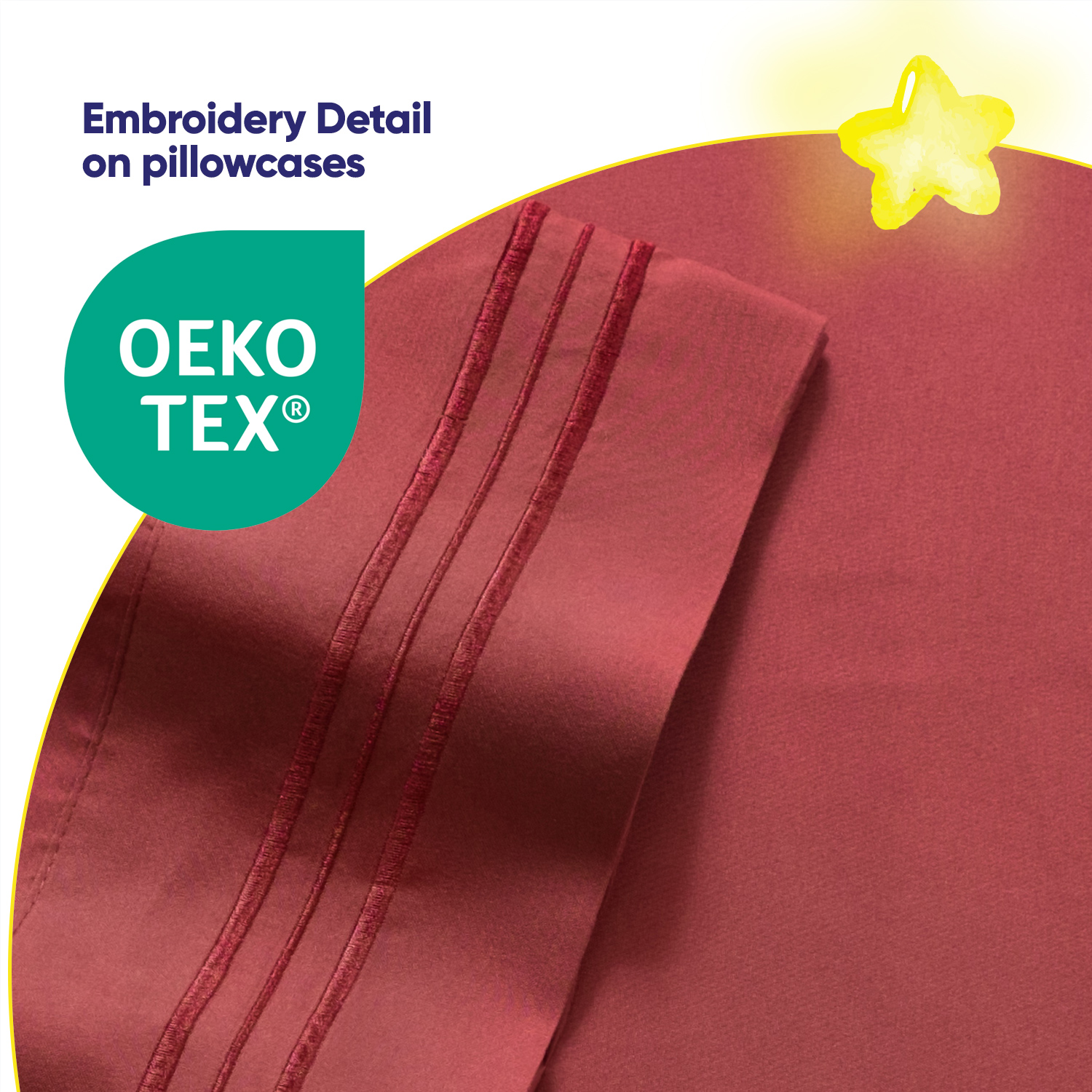 Embroidery Detail
on pillowcases

OEKO
TEX®