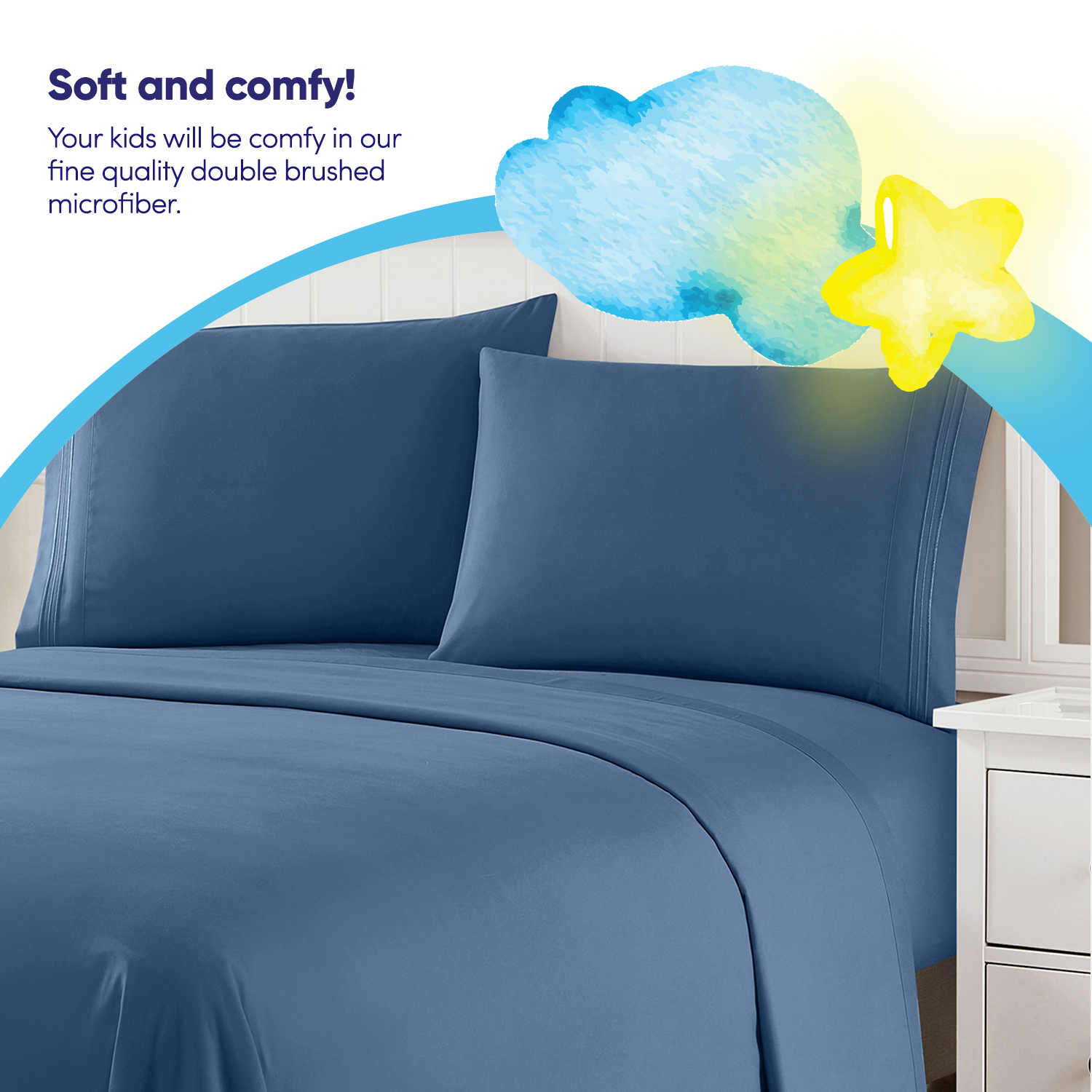 Soft and comfy!

Your kids will be comfy in our fine quality double brushed microfiber.