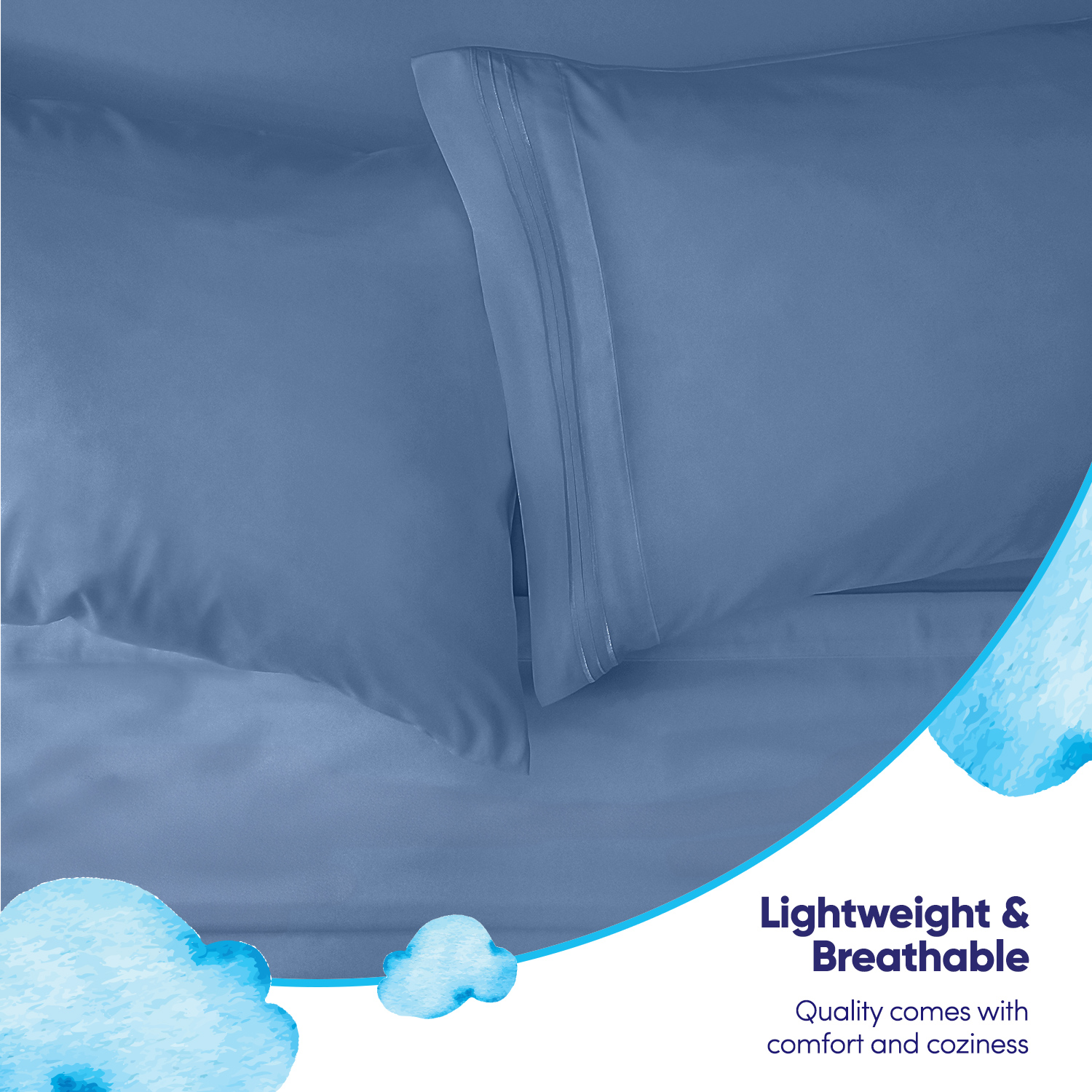 Lightweight & Breathable

Quality comes with comfort and coziness