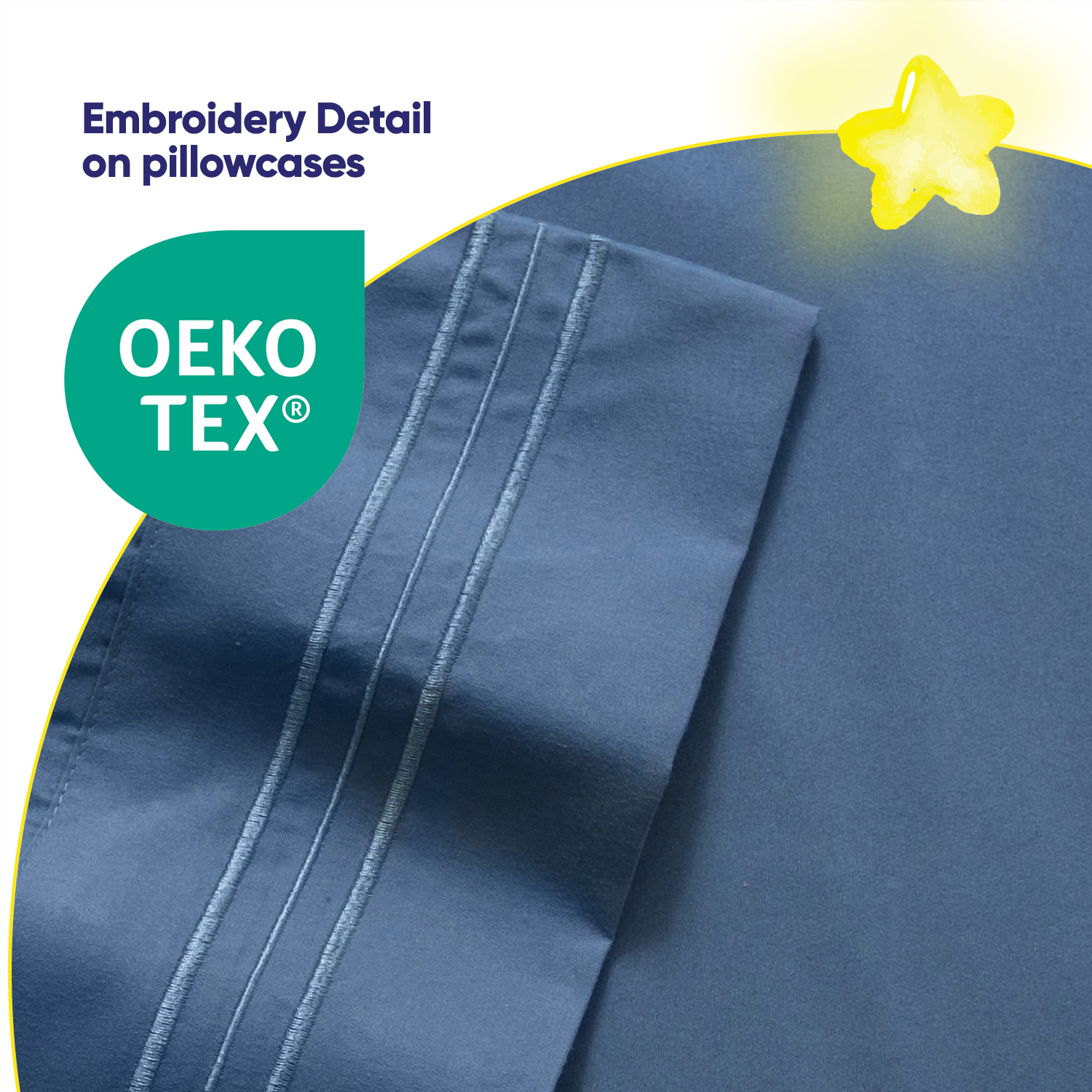 Embroidery Detail on pillowcases

OEKO
TEX®