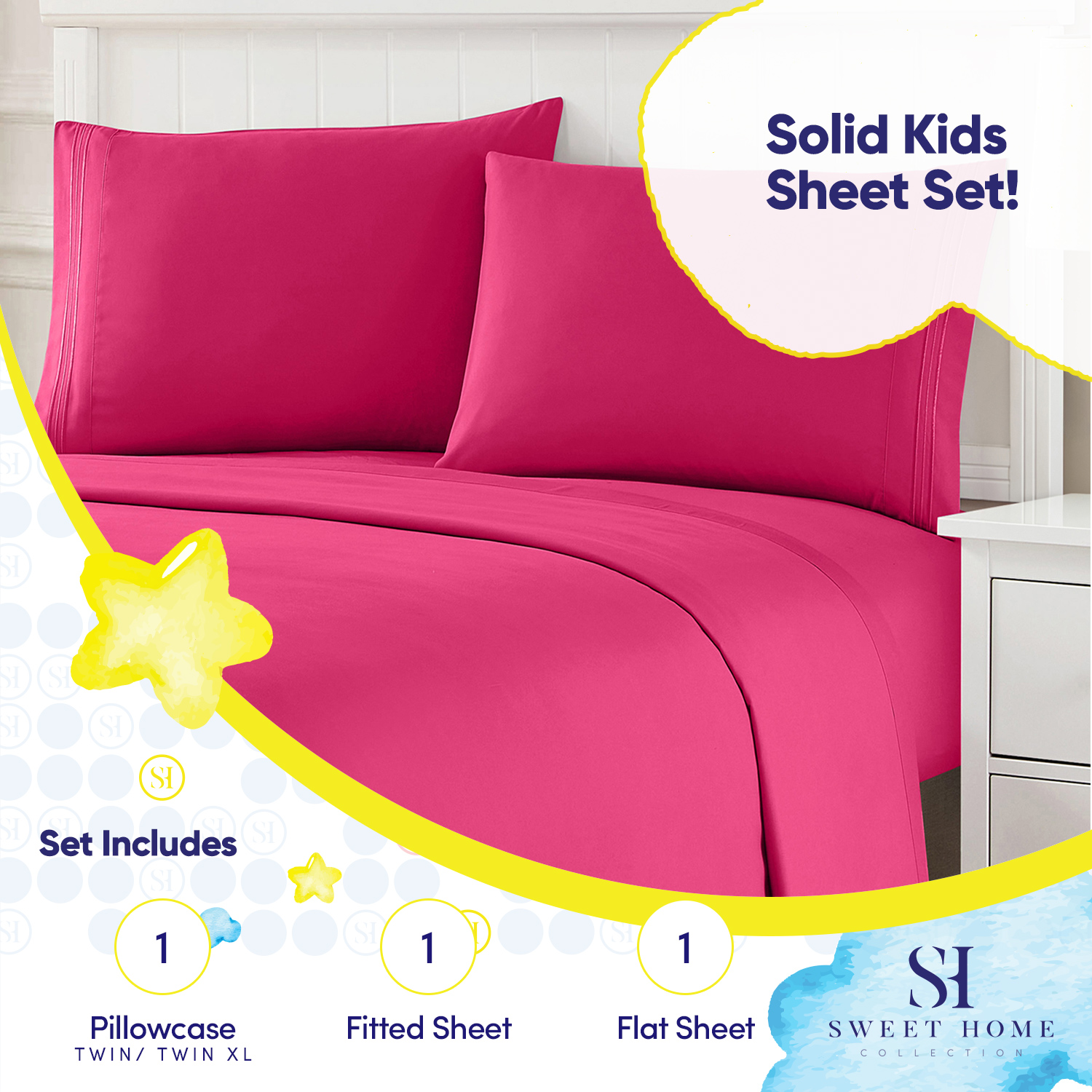 Solid Kids Sheet Set!

SH

Set Includes

1
Pillowcase
TWIN/ TWIN XL

1
Fitted Sheet

1
Flat Sheet

SH
SWEET HOME
COLLECTION