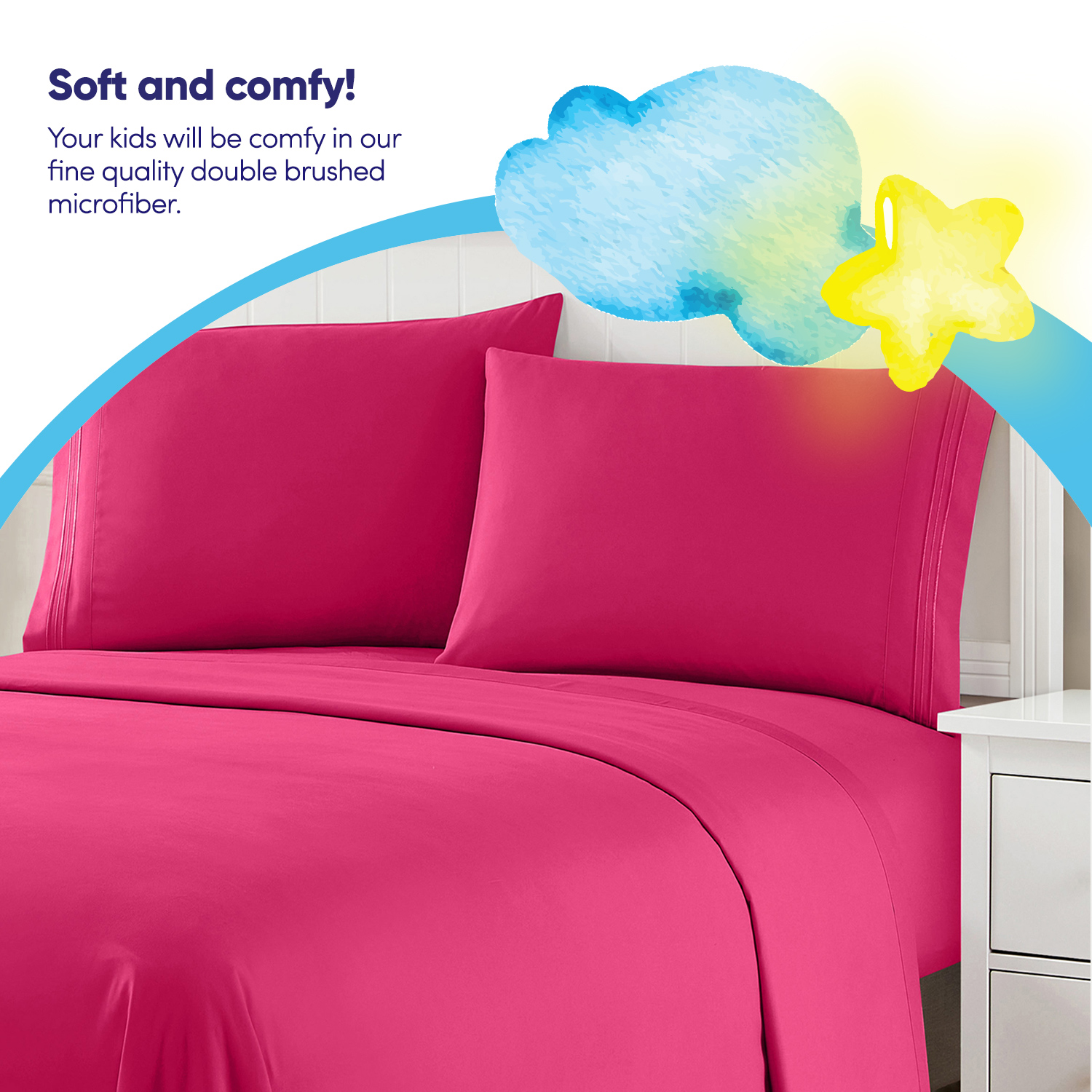 Soft and comfy!

Your kids will be comfy in our fine quality double brushed microfiber.