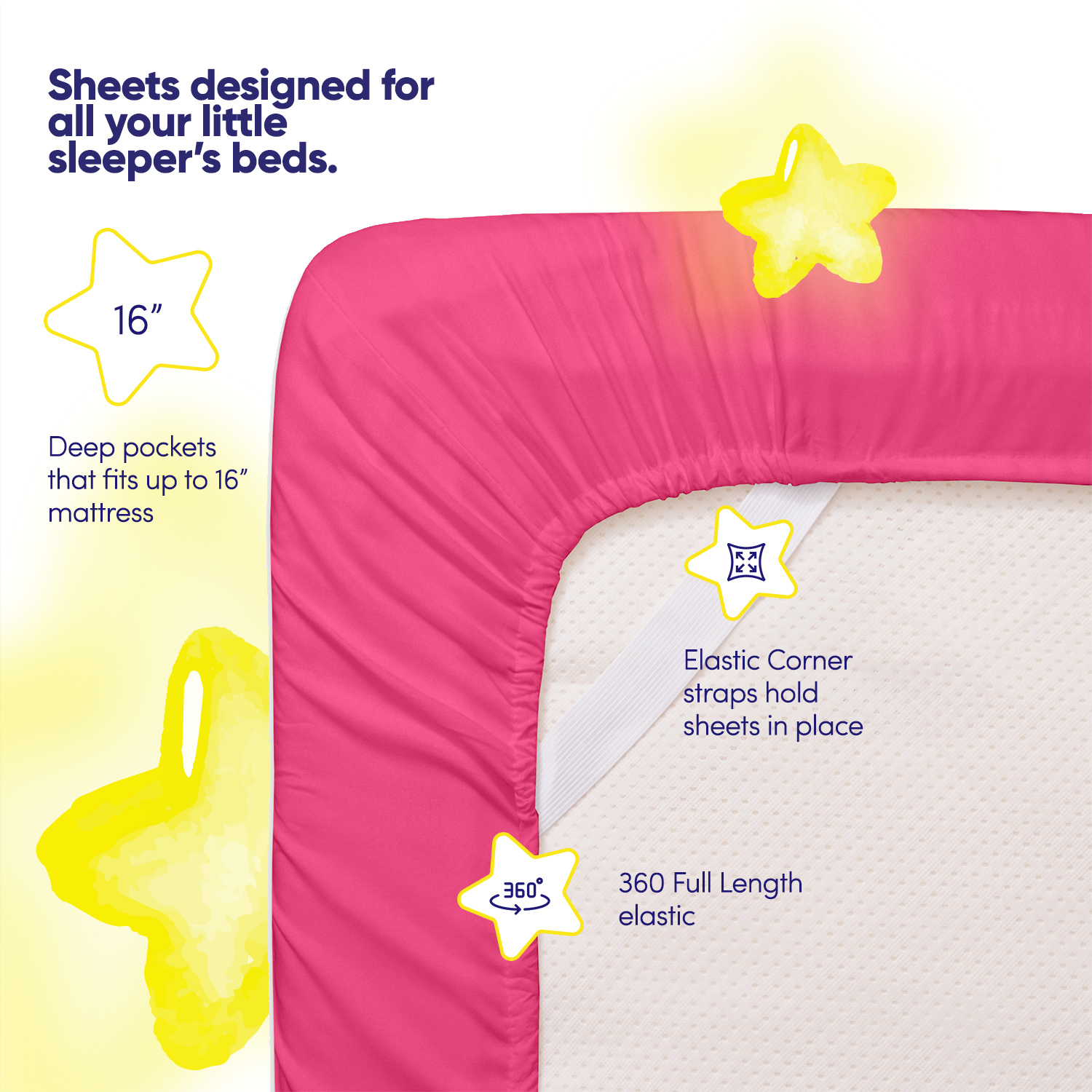 Sheets designed for all your little sleeper's beds.

16"

Deep pockets that fits up to 16" mattress

Elastic Corner straps hold sheets in place

360°

360 Full Length elastic