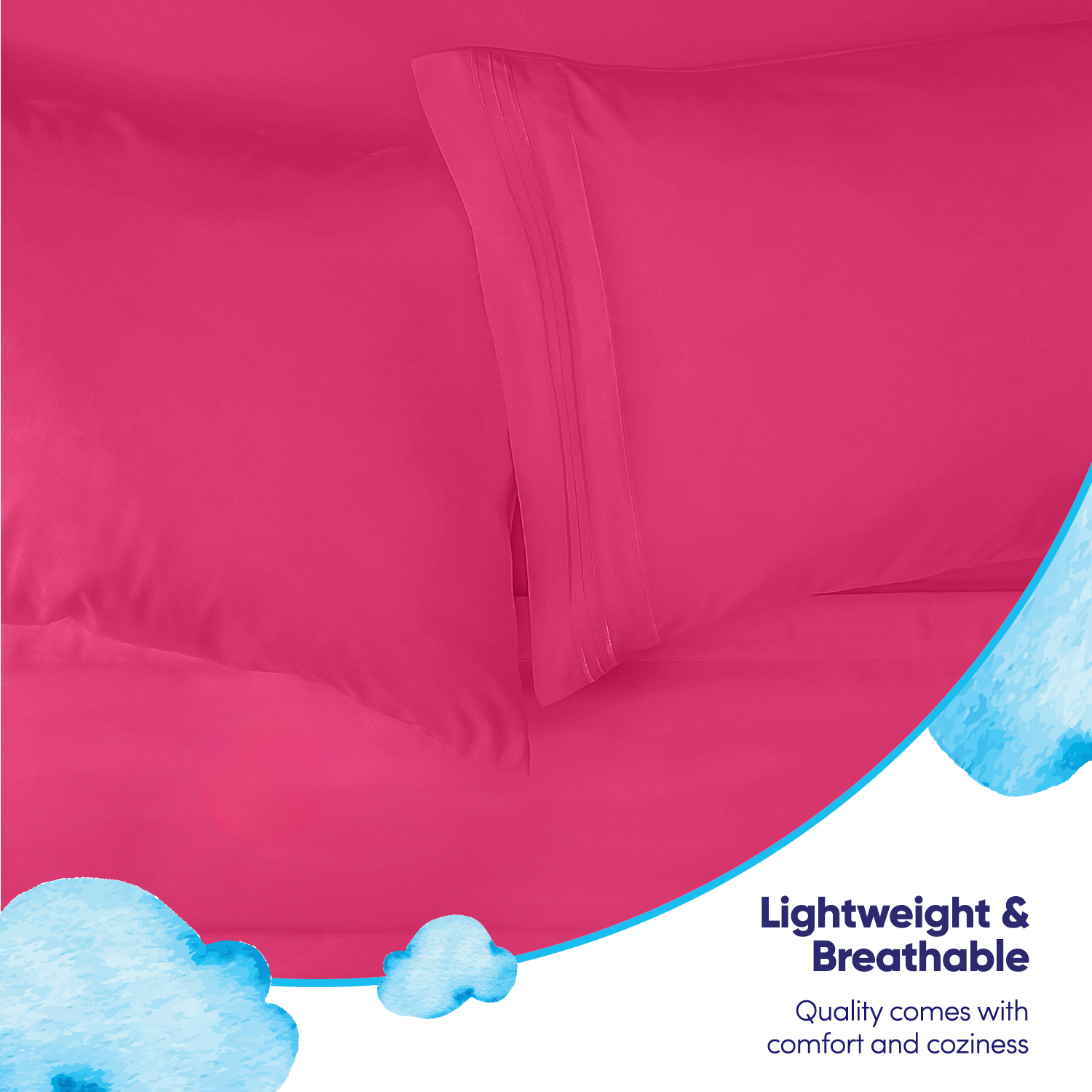 Lightweight & Breathable

Quality comes with comfort and coziness