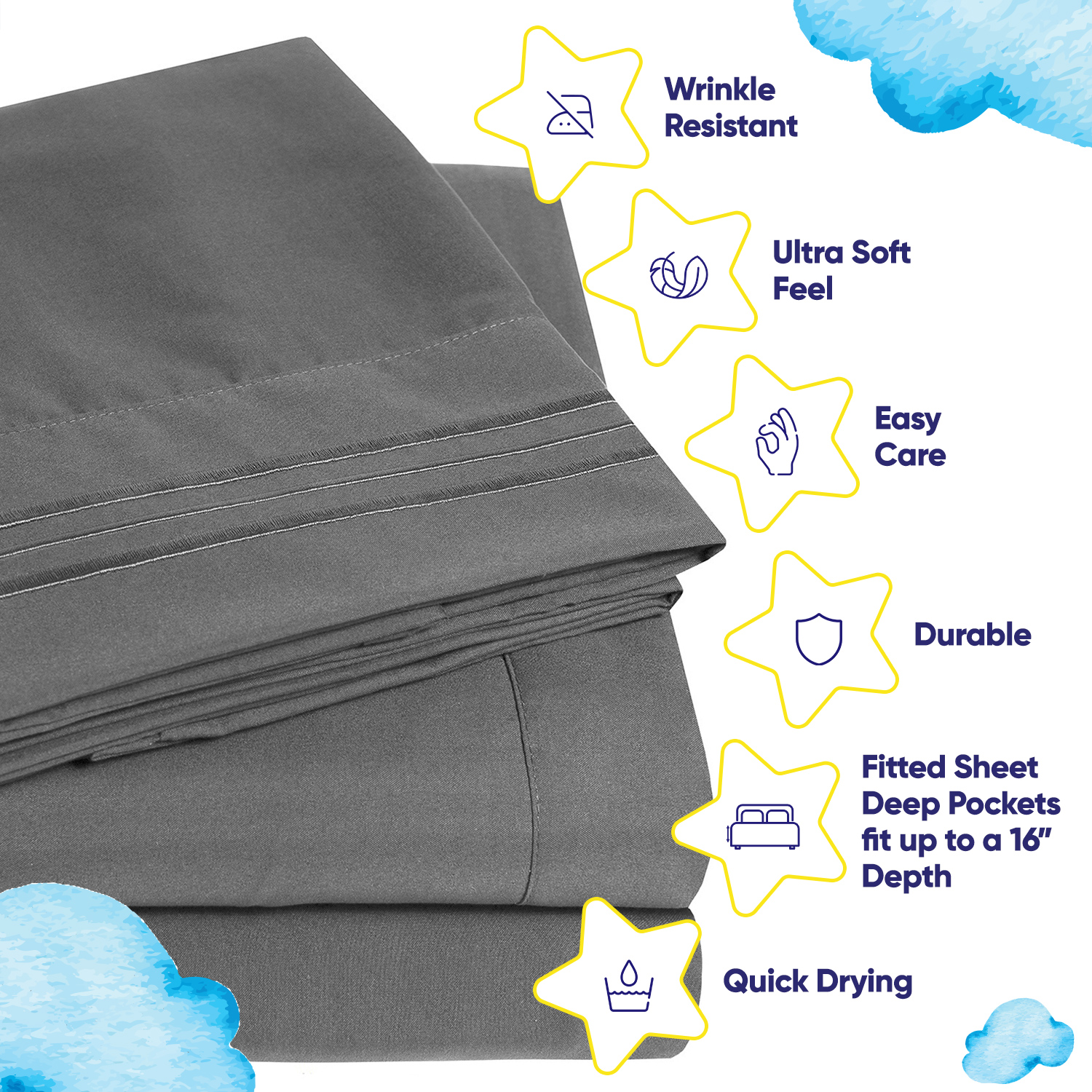 Wrinkle Resistant

Ultra Soft Feel

Easy Care

Durable

Fitted Sheet Deep Pockets fit up to a 16" Depth

Quick Drying