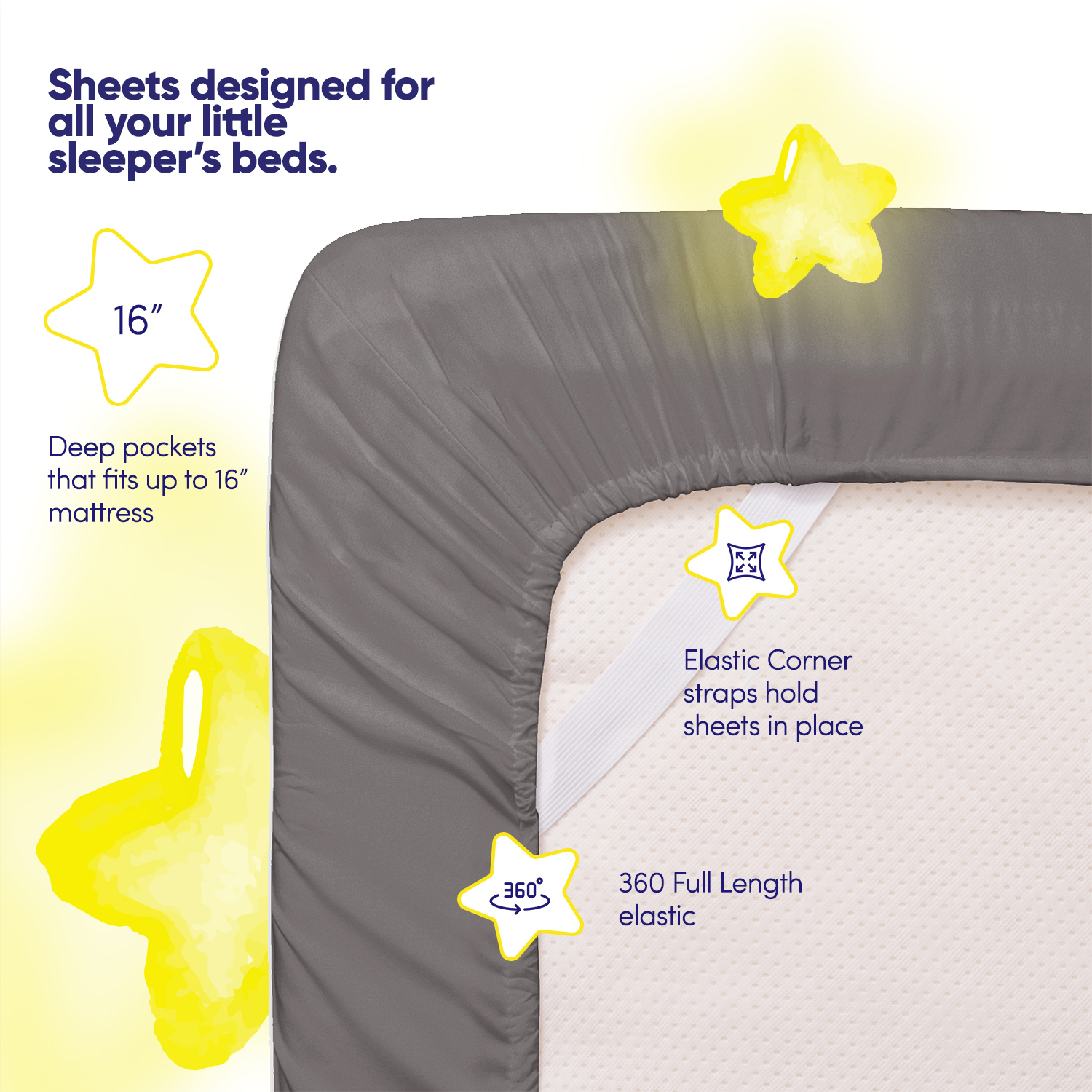 Sheets designed for all your little sleeper's beds.

16"

Deep pockets that fits up to 16" mattress

Elastic Corner straps hold sheets in place

360°

360 Full Length elastic