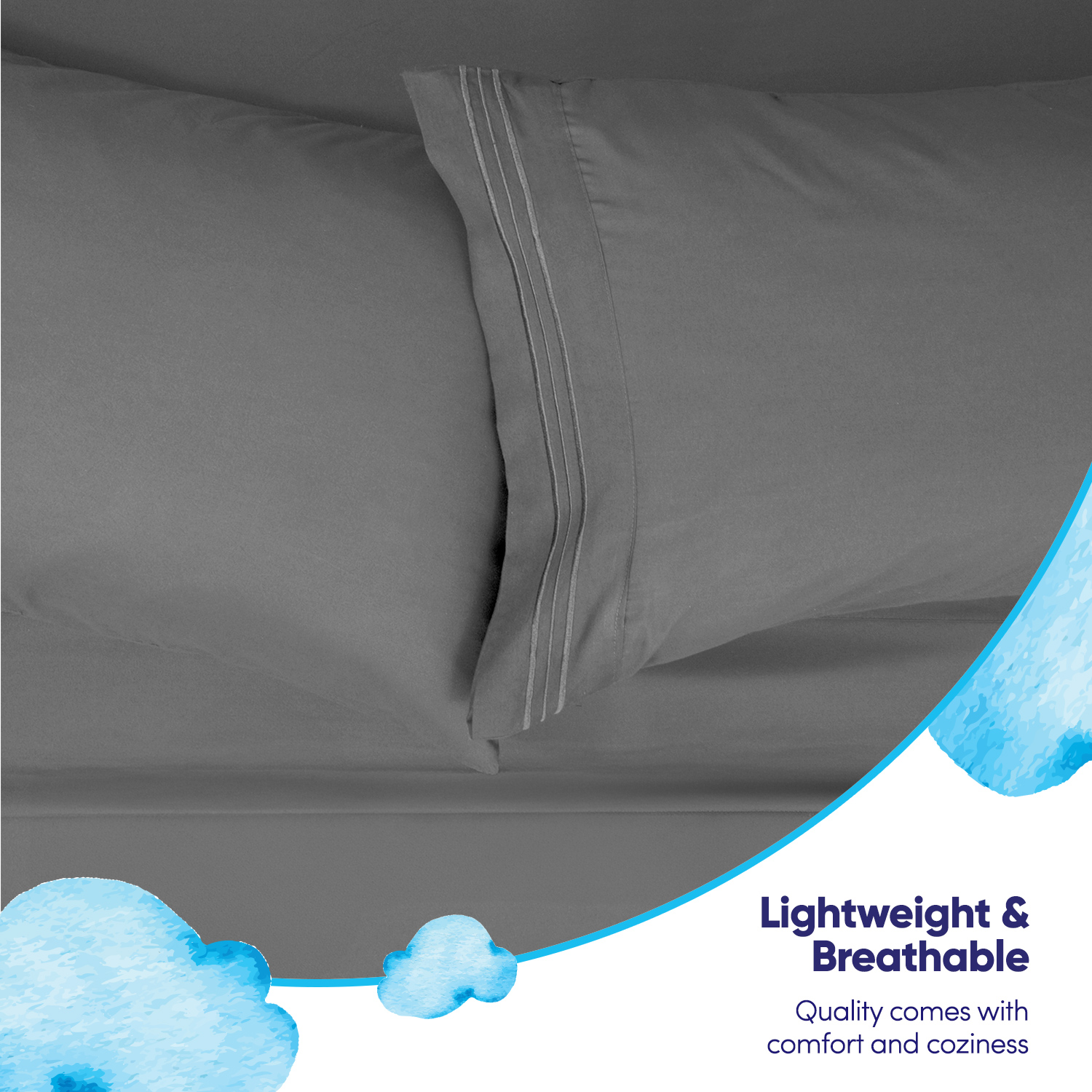 Lightweight & Breathable

Quality comes with comfort and coziness