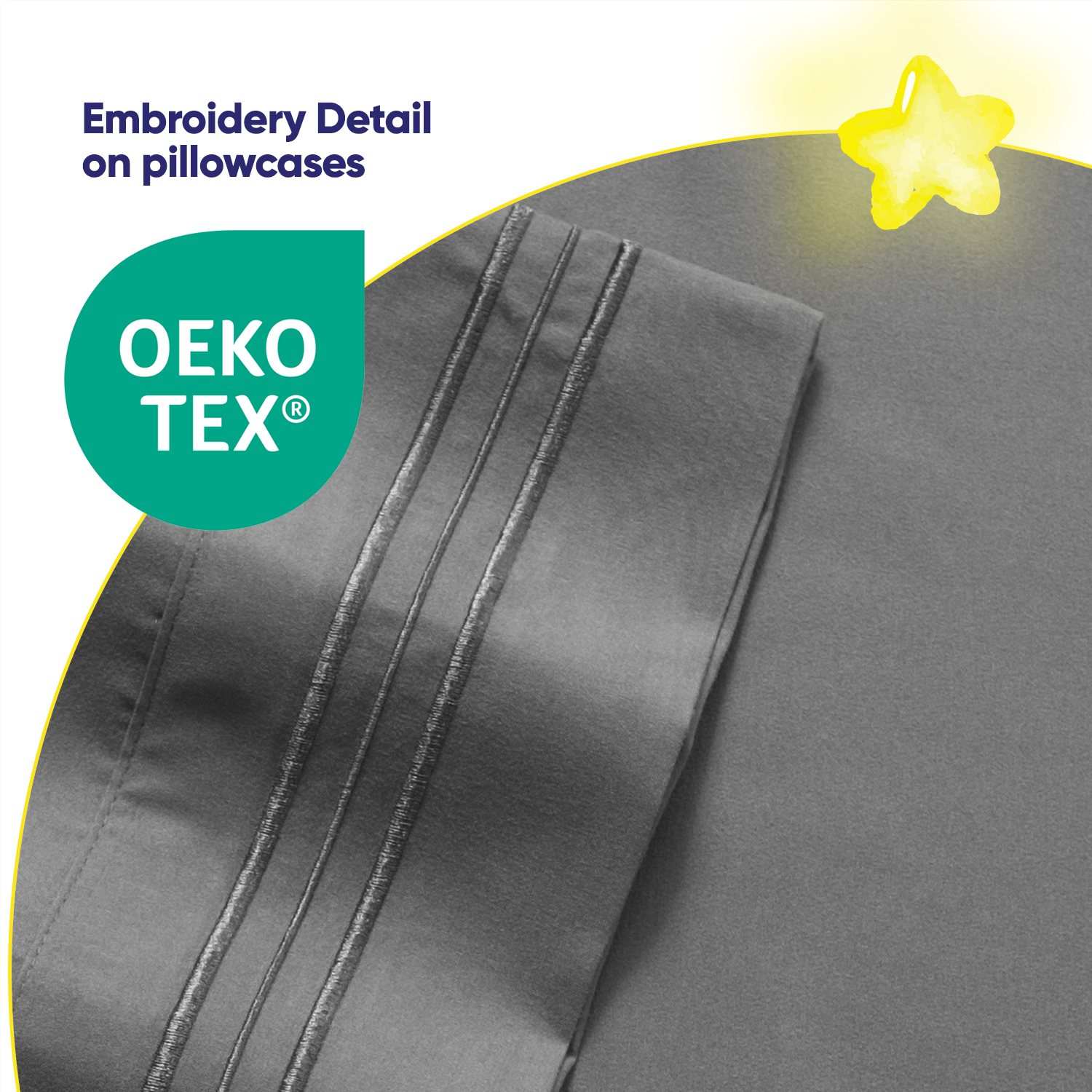 Embroidery Detail on pillowcases

OEKO TEX®