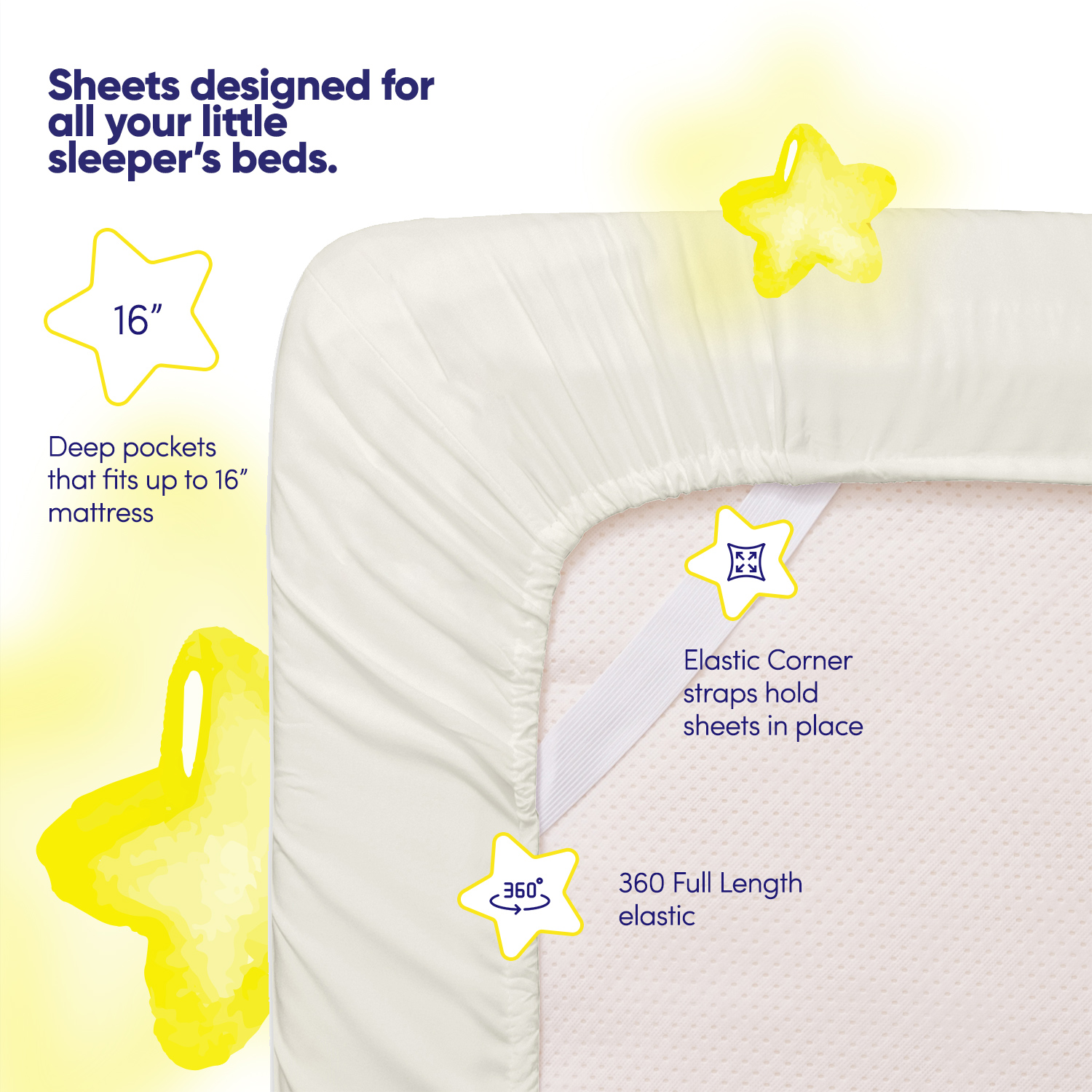 Sheets designed for all your little sleeper's beds.

16"

Deep pockets that fits up to 16" mattress

Elastic Corner straps hold sheets in place

360°

360 Full Length elastic