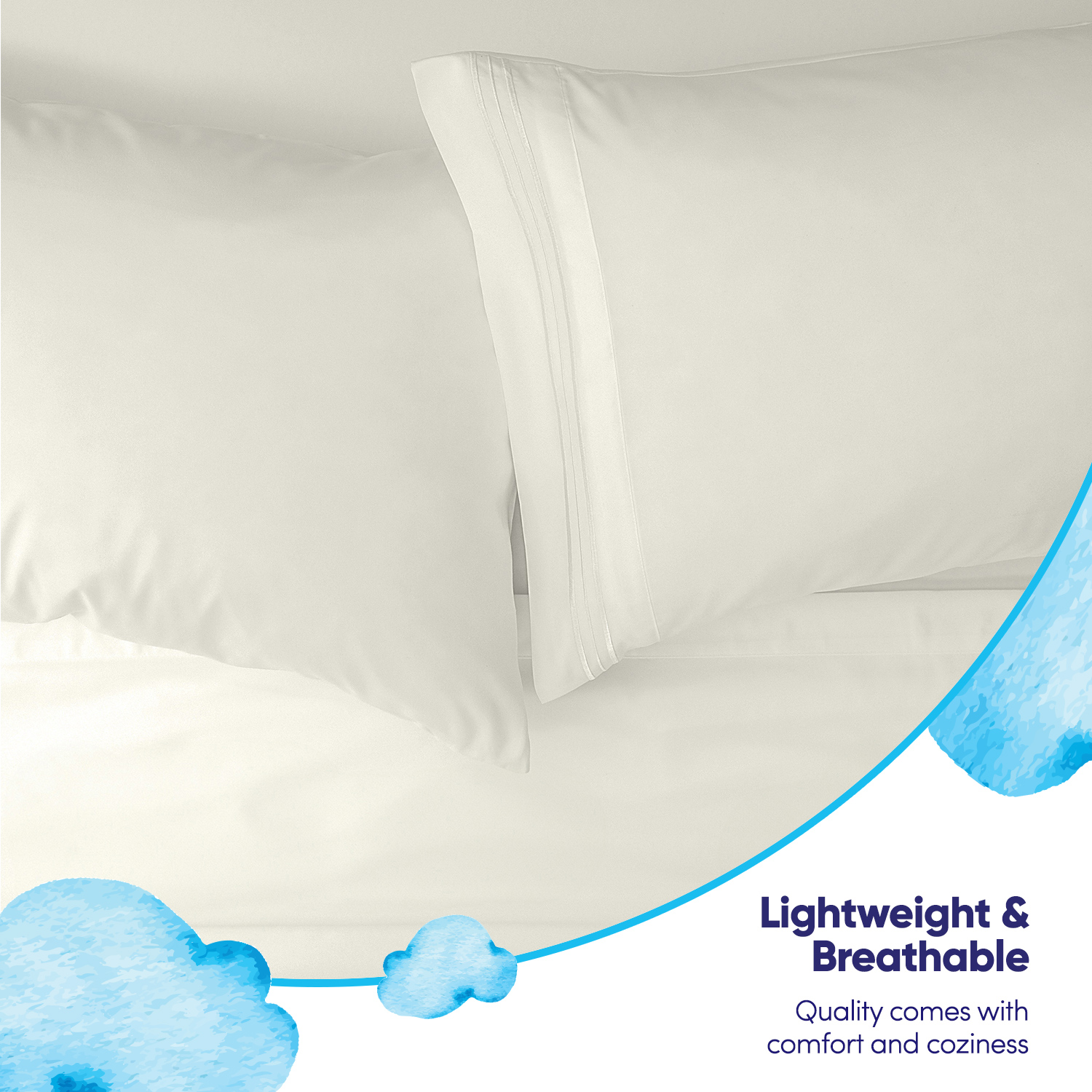 Lightweight & Breathable

Quality comes with comfort and coziness