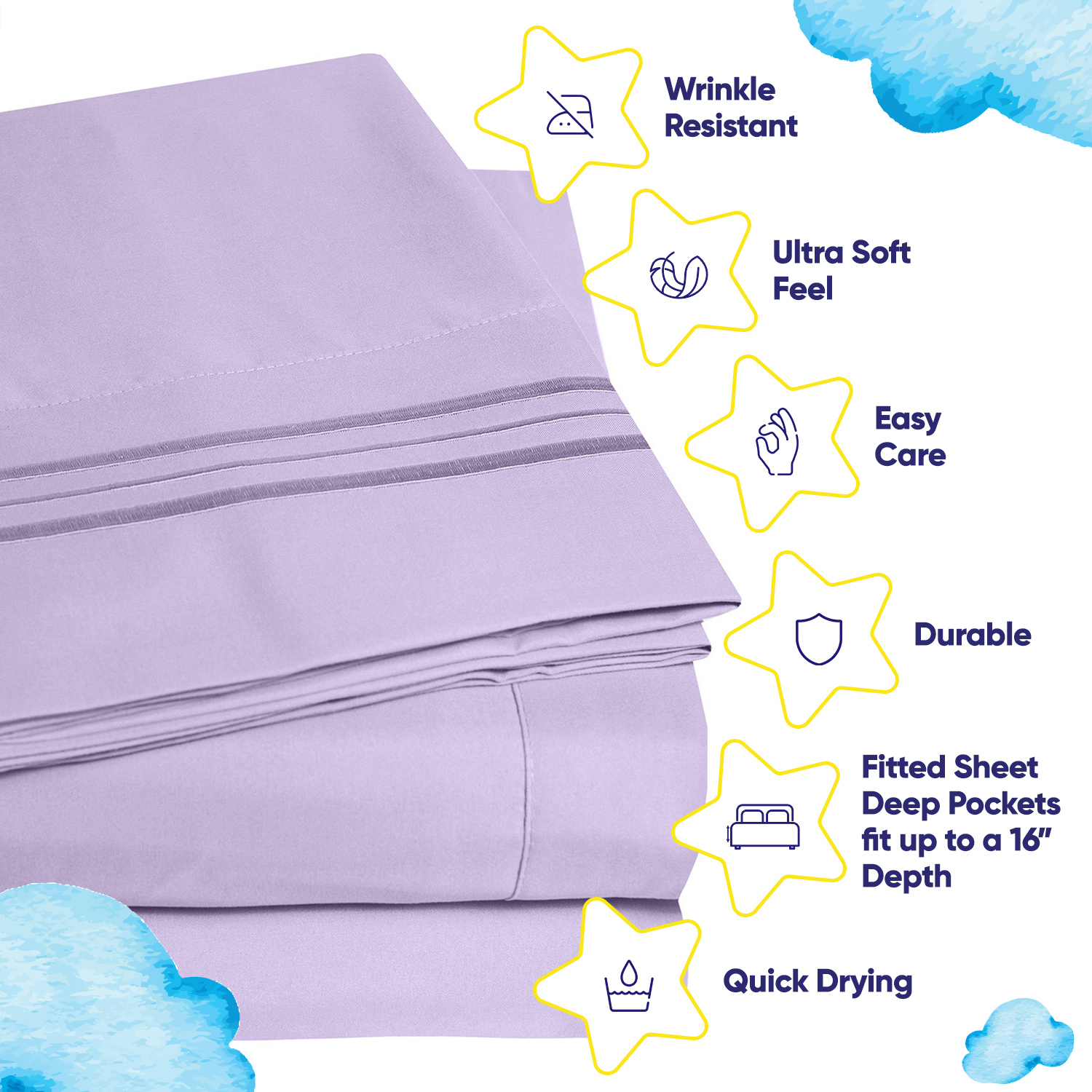 Wrinkle Resistant

Ultra Soft Feel

Easy Care

Durable

Fitted Sheet Deep Pockets fit up to a 16" Depth

Quick Drying