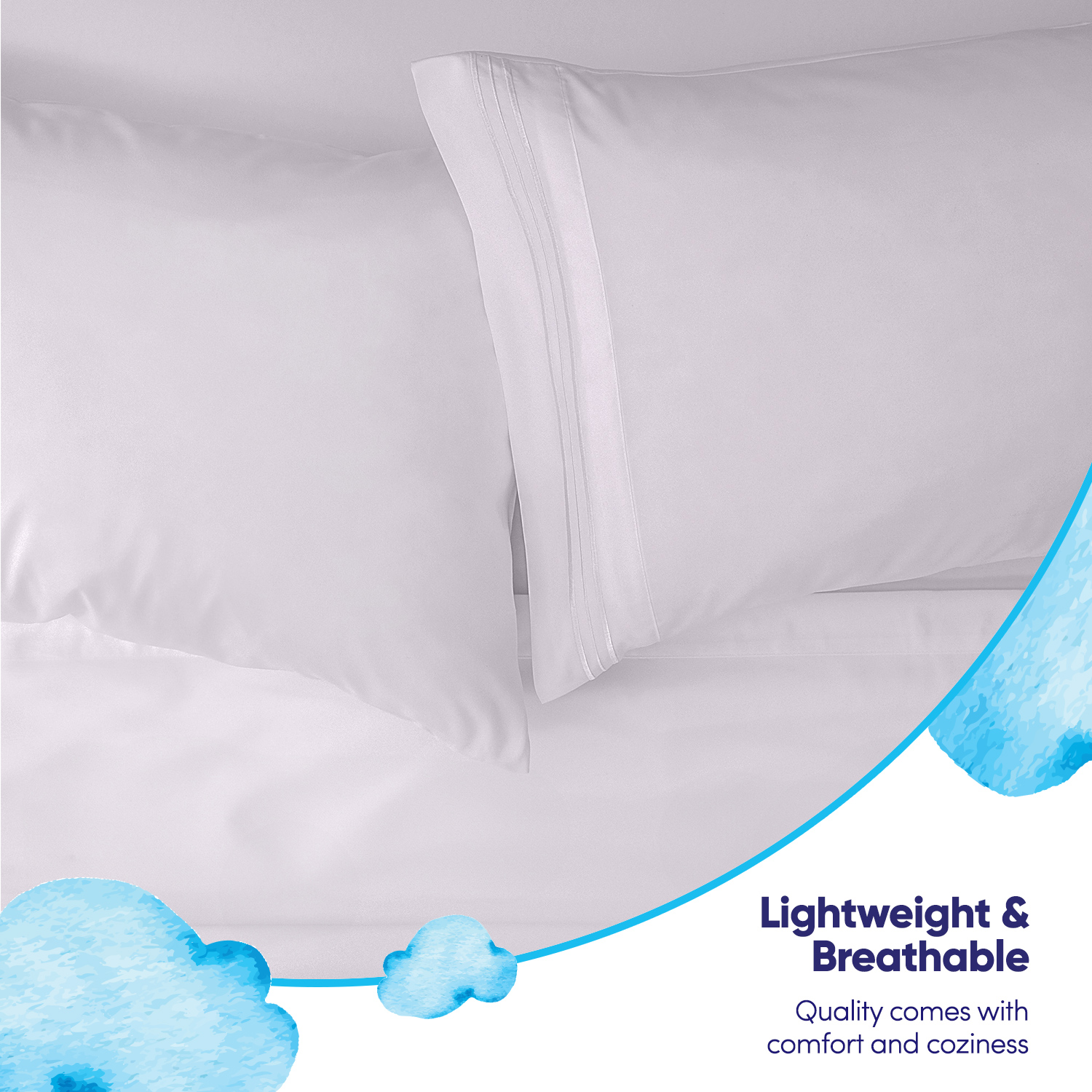 Lightweight & Breathable

Quality comes with comfort and coziness