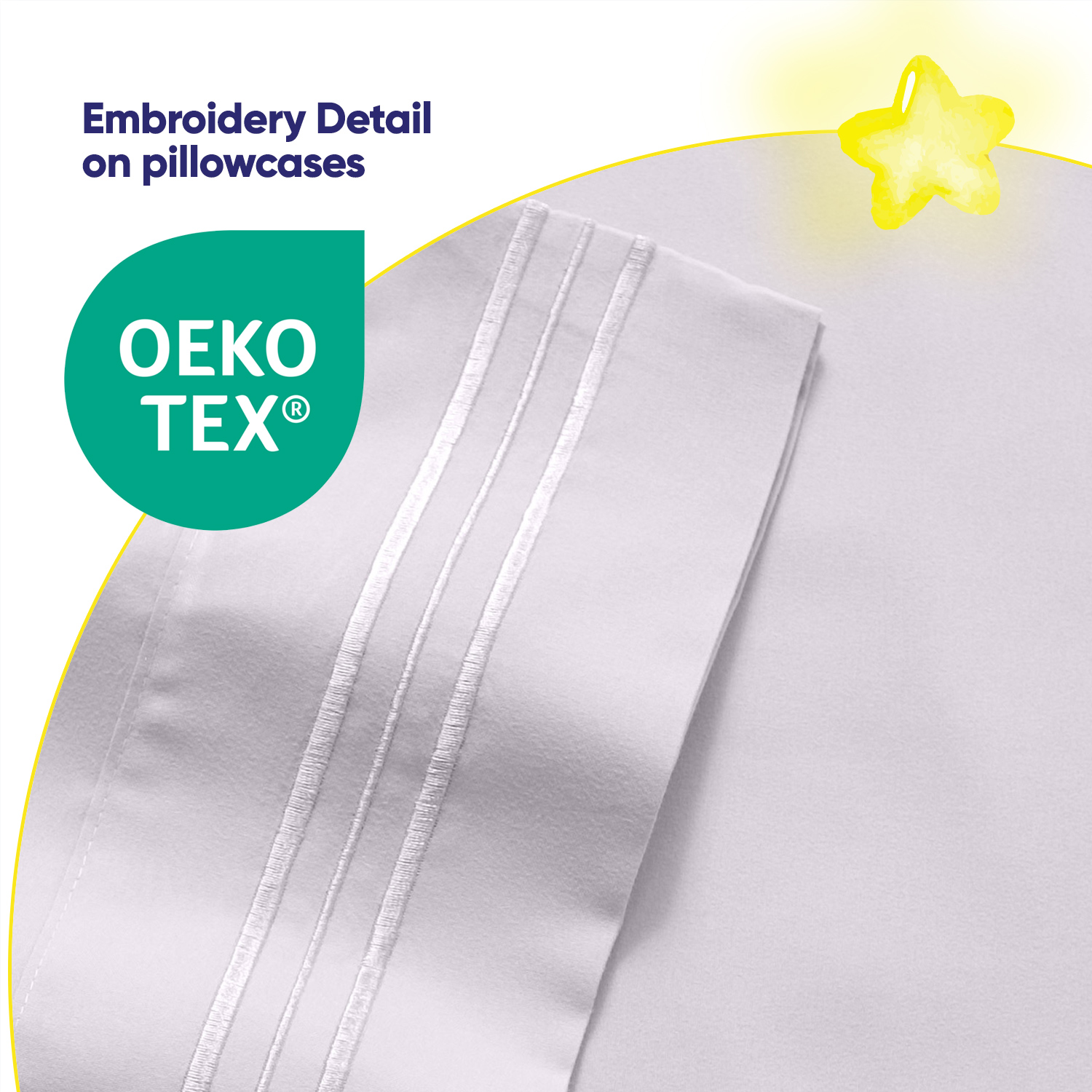 Embroidery Detail on pillowcases

OEKO TEX®