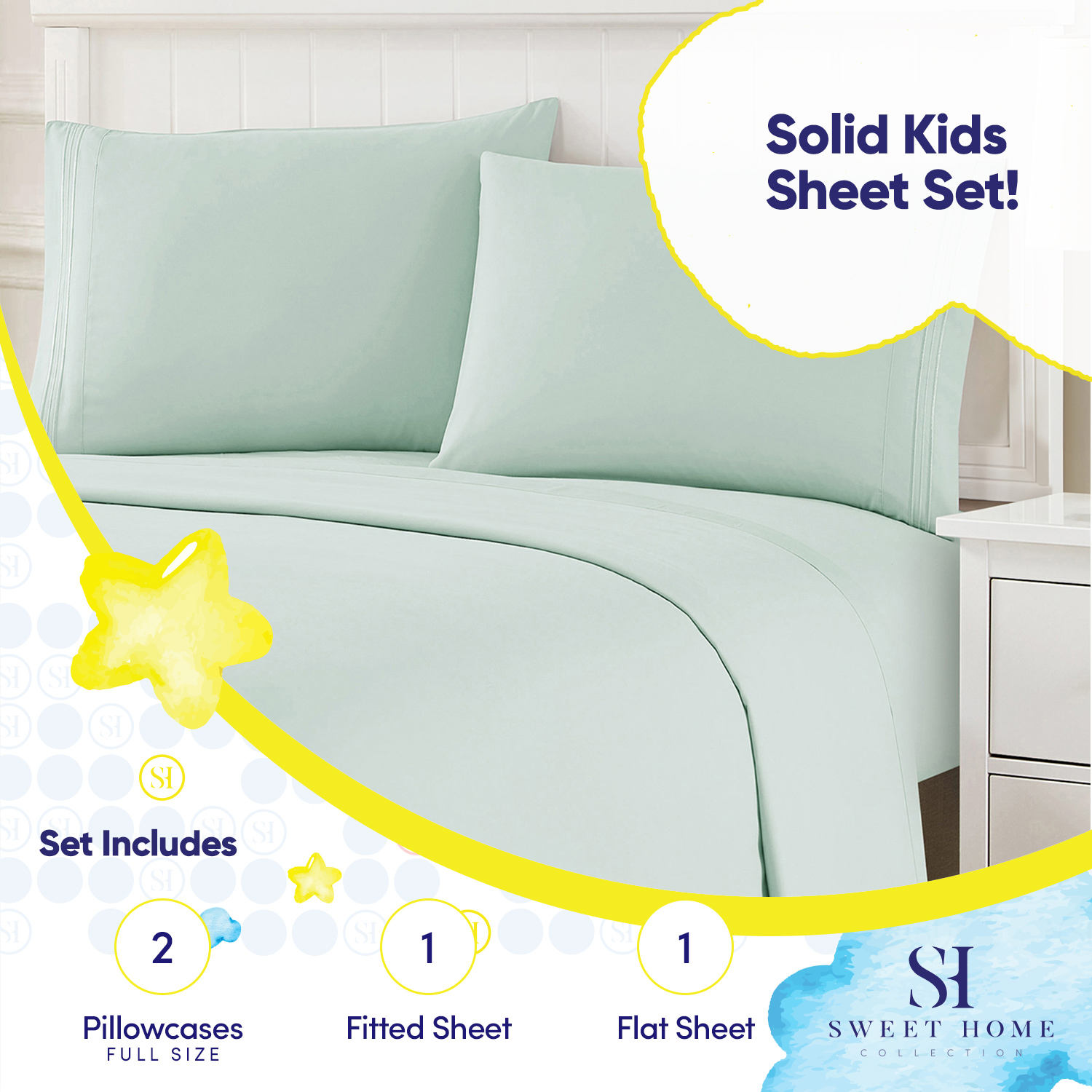 Solid Kids Sheet Set!

SH

Set Includes

2
Pillowcases
FULL SIZE

1
Fitted Sheet

1
Flat Sheet

SH
SWEET HOME
COLLECTION