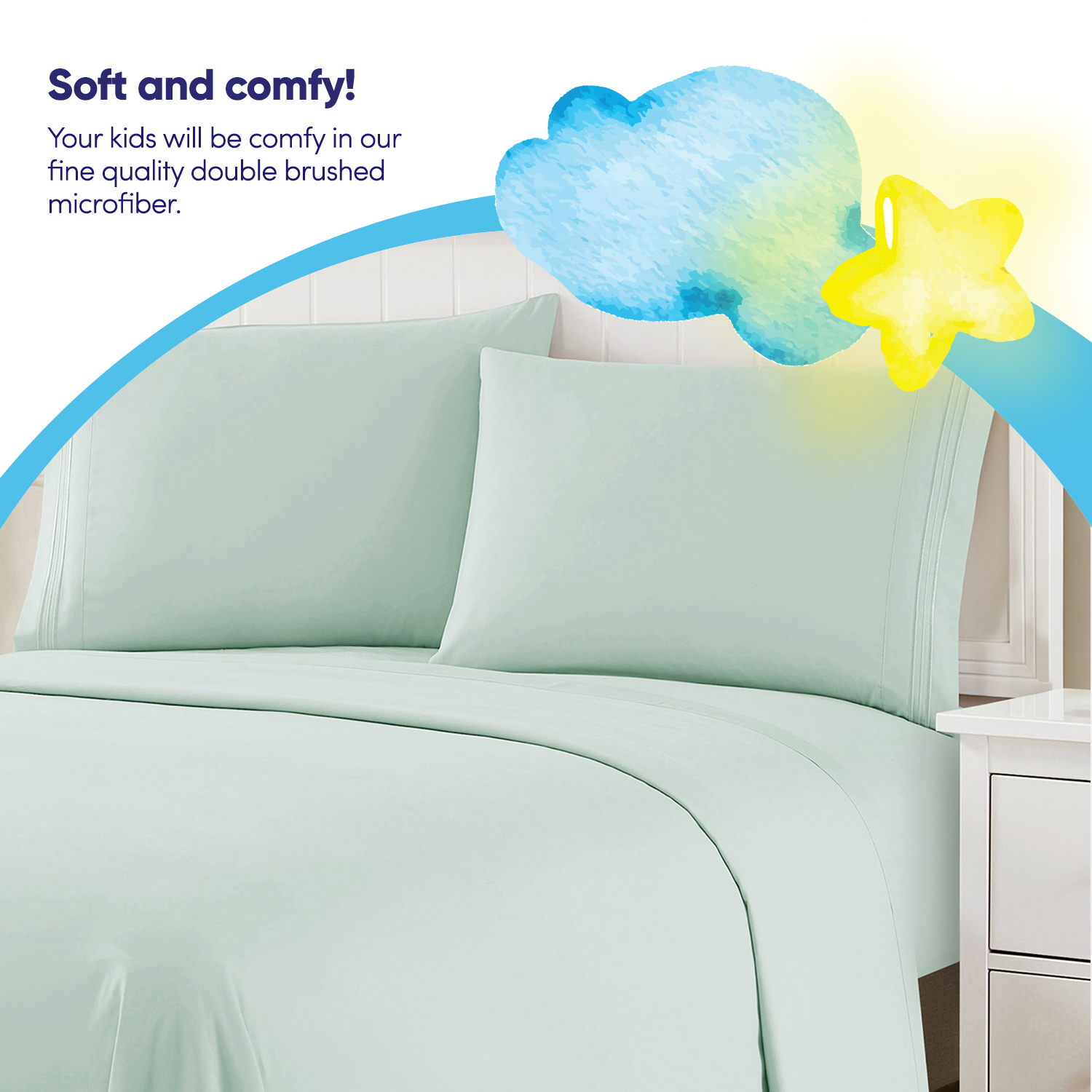 Soft and comfy!

Your kids will be comfy in our fine quality double brushed microfiber.