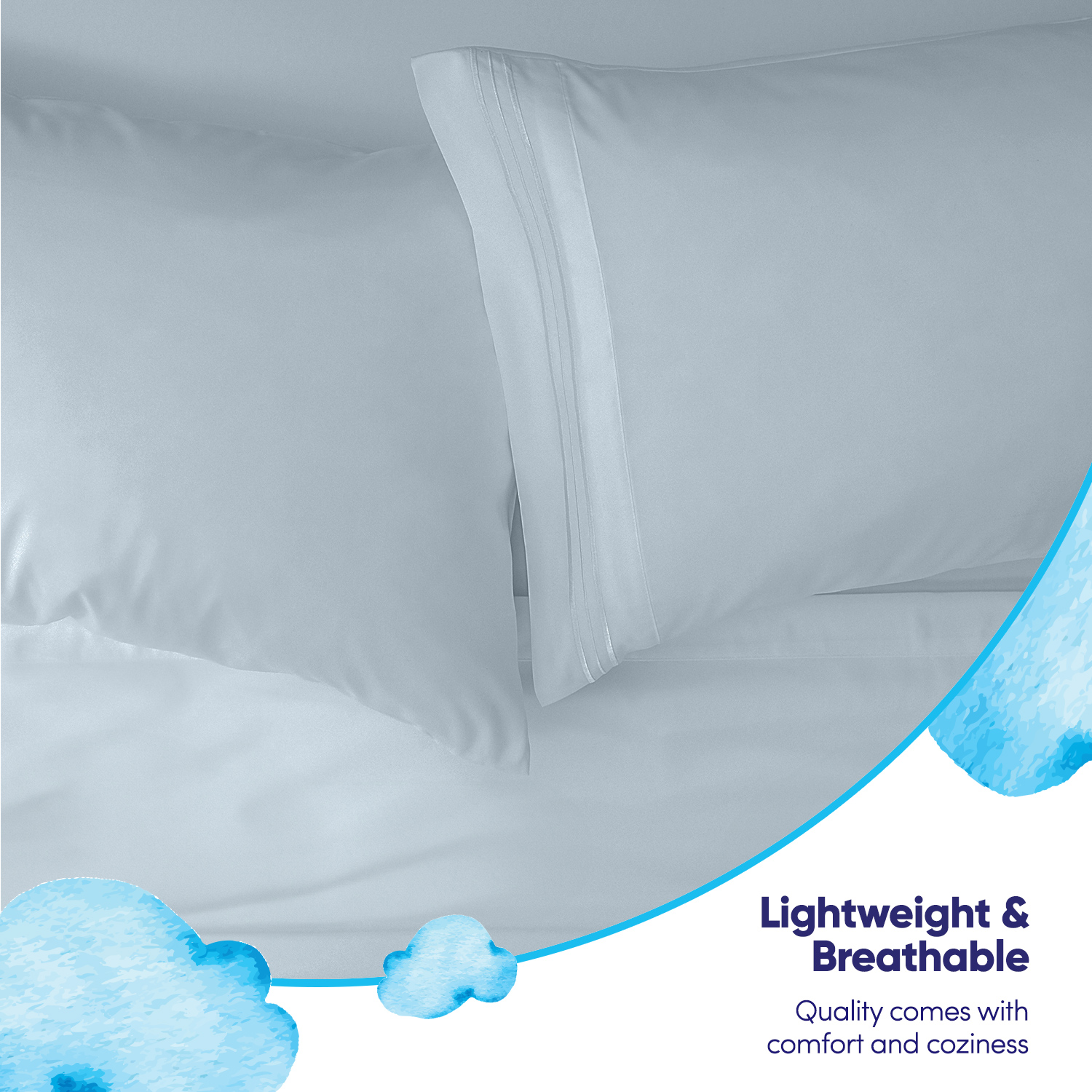 Lightweight & Breathable

Quality comes with comfort and coziness