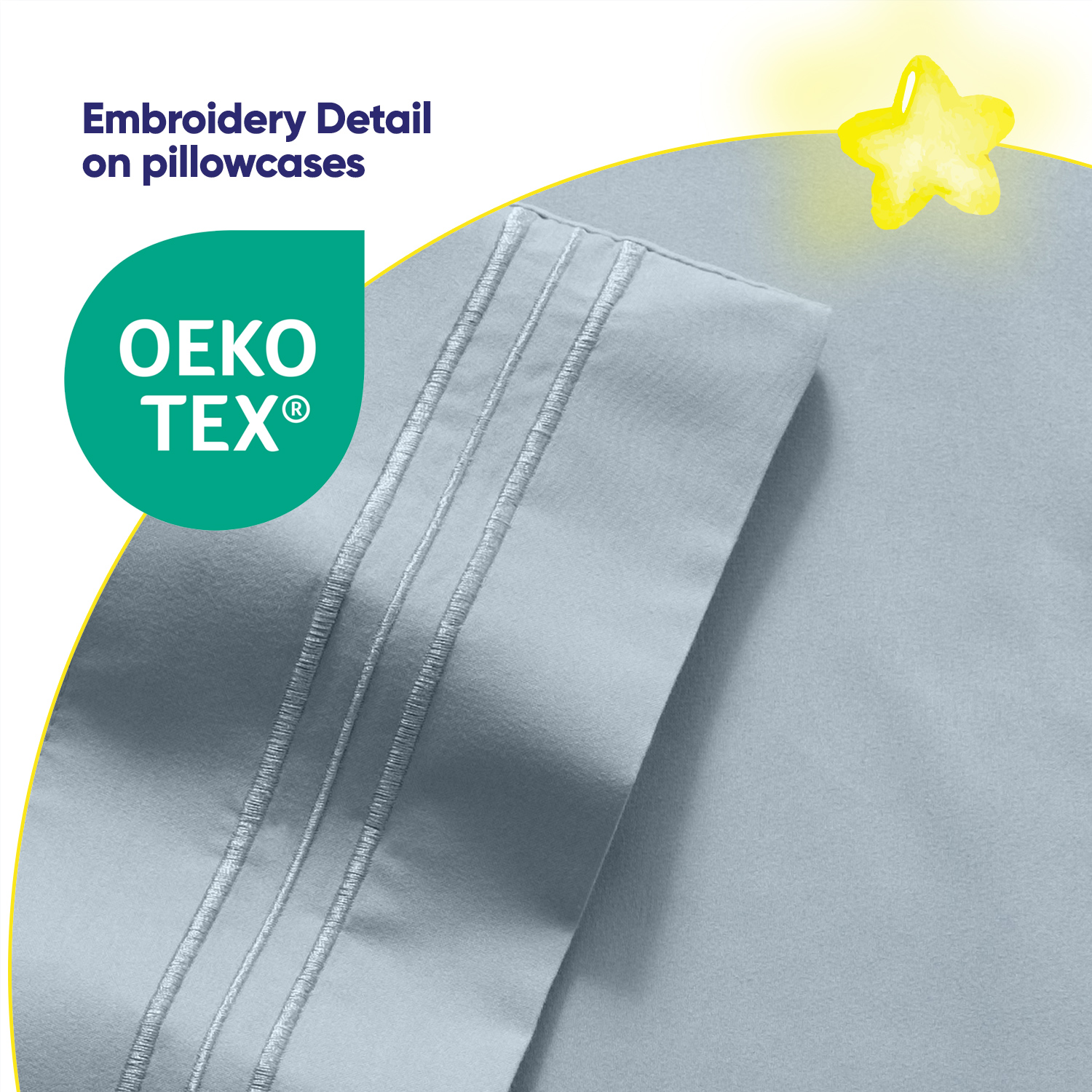 Embroidery Detail on pillowcases

OEKO TEX®