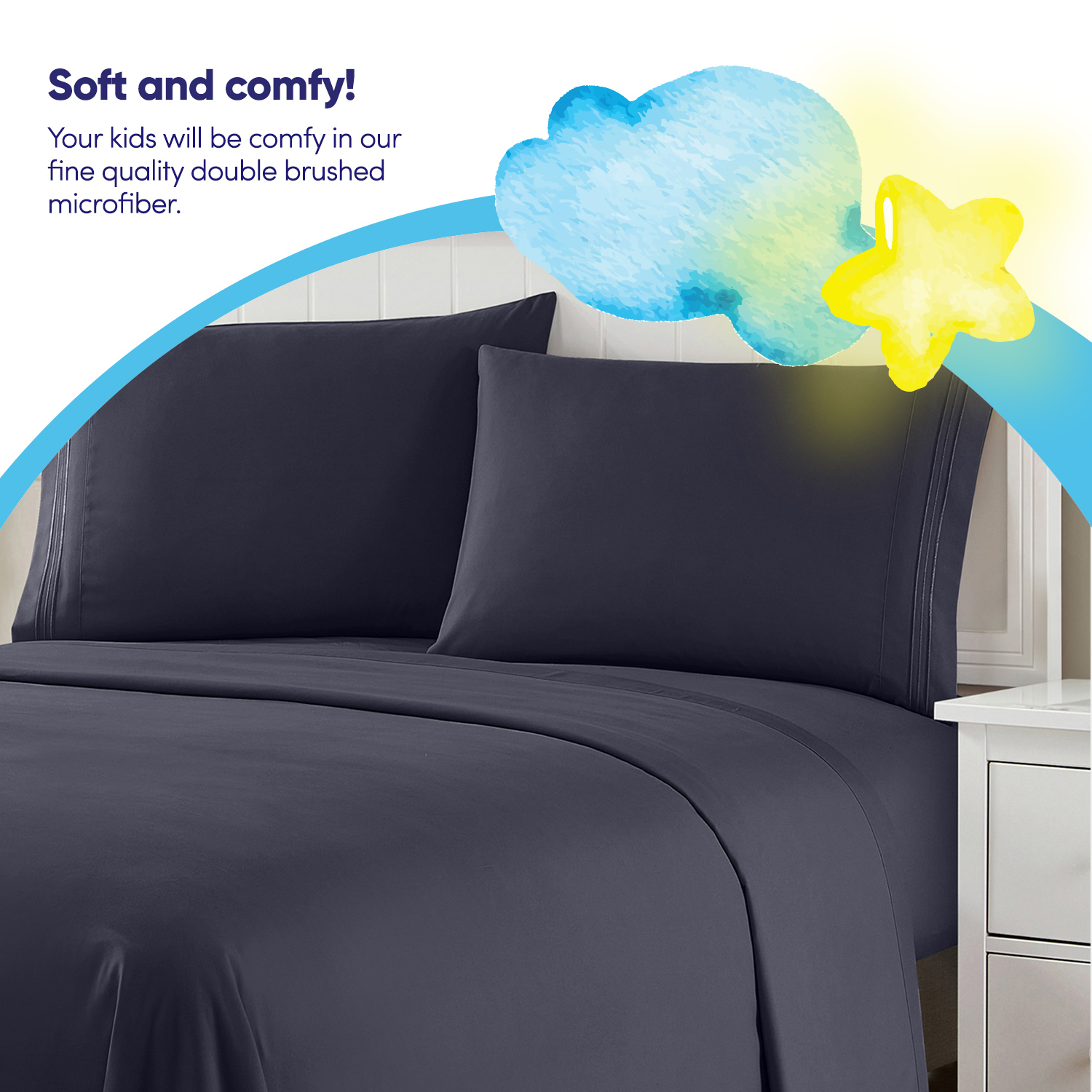 Soft and comfy!

Your kids will be comfy in our fine quality double brushed microfiber.