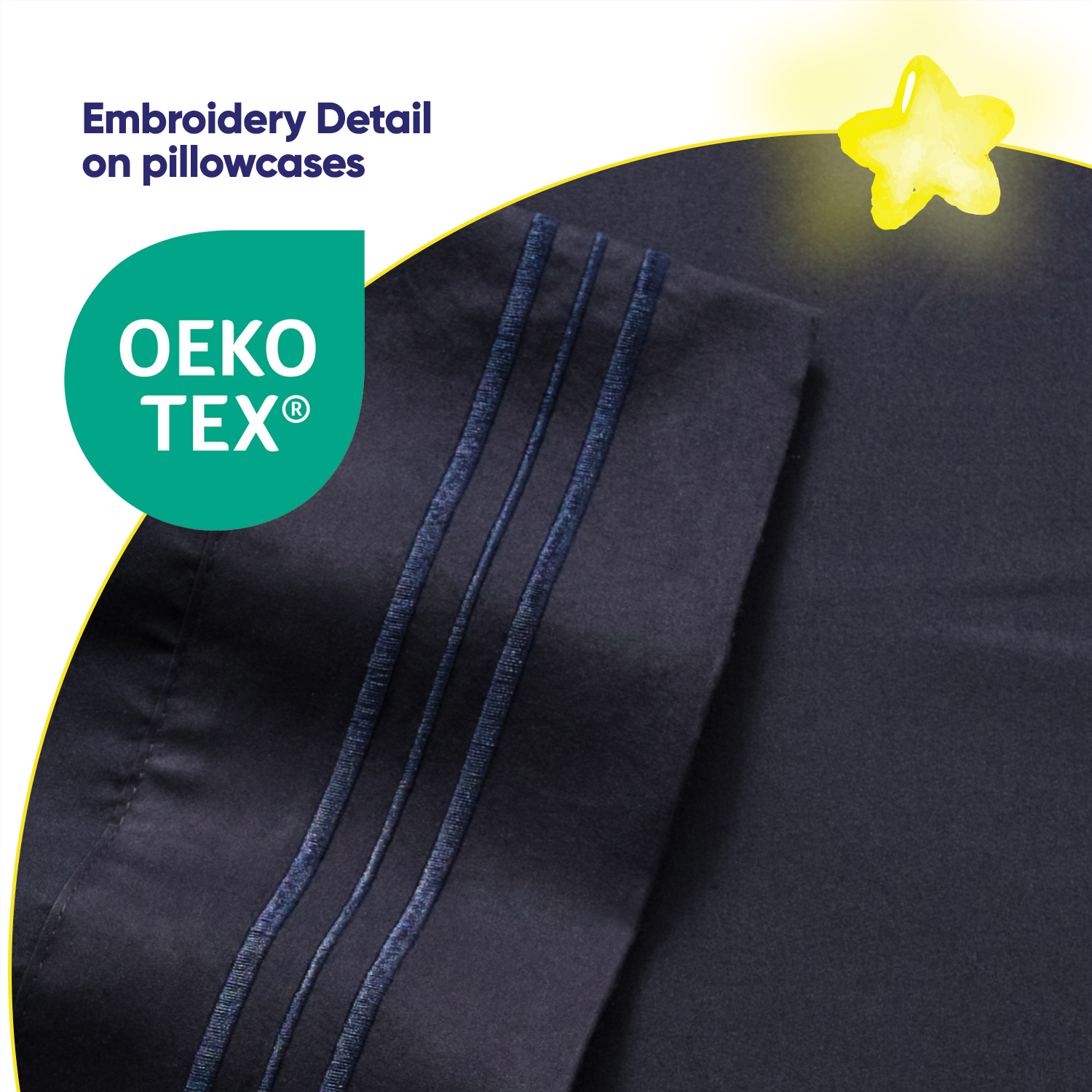 Embroidery Detail on pillowcases

OEKO TEX®