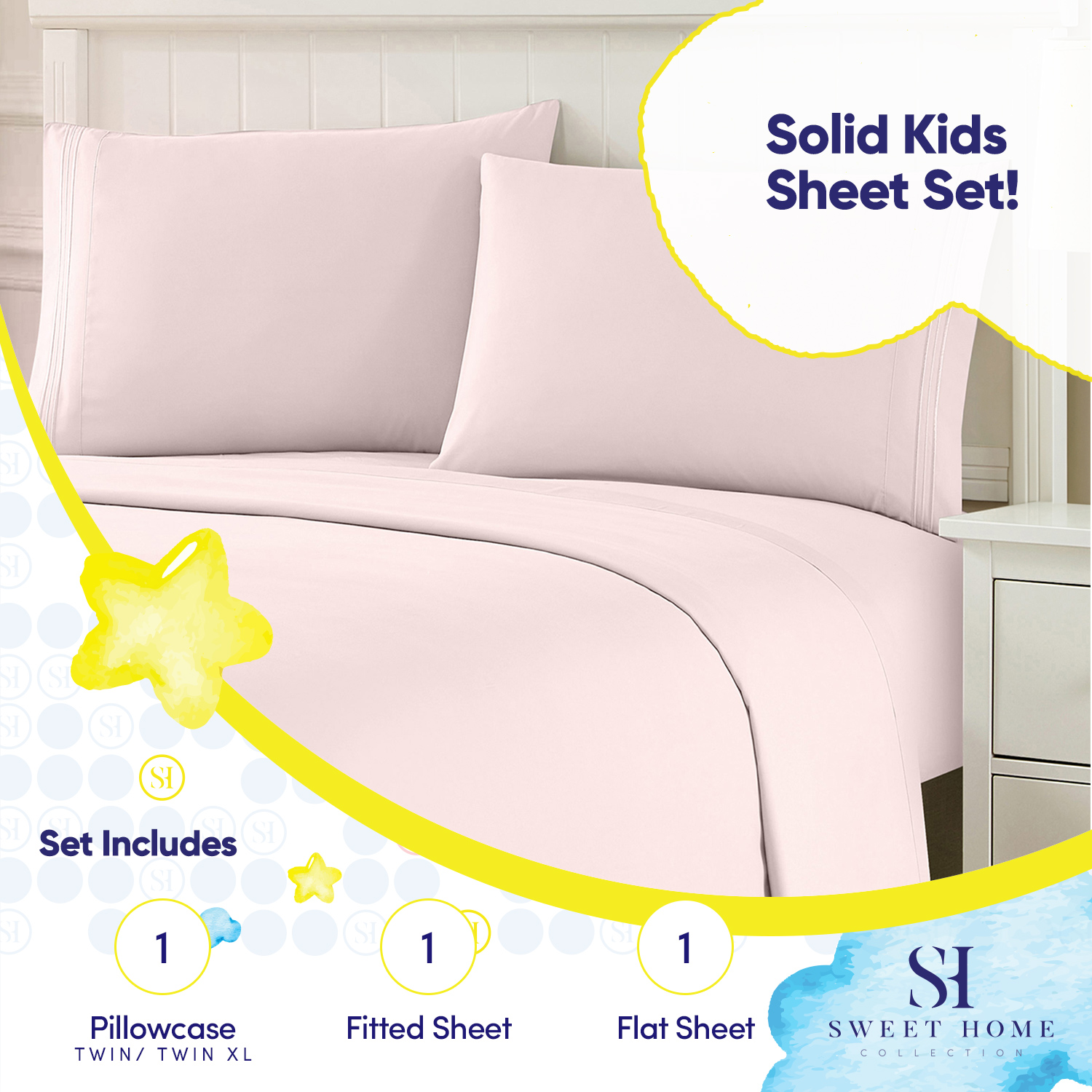 Solid Kids Sheet Set!

SH

Set Includes

1

Pillowcase
TWIN/ TWIN XL

1

Fitted Sheet

1

Flat Sheet

SH
SWEET HOME
COLLECTION