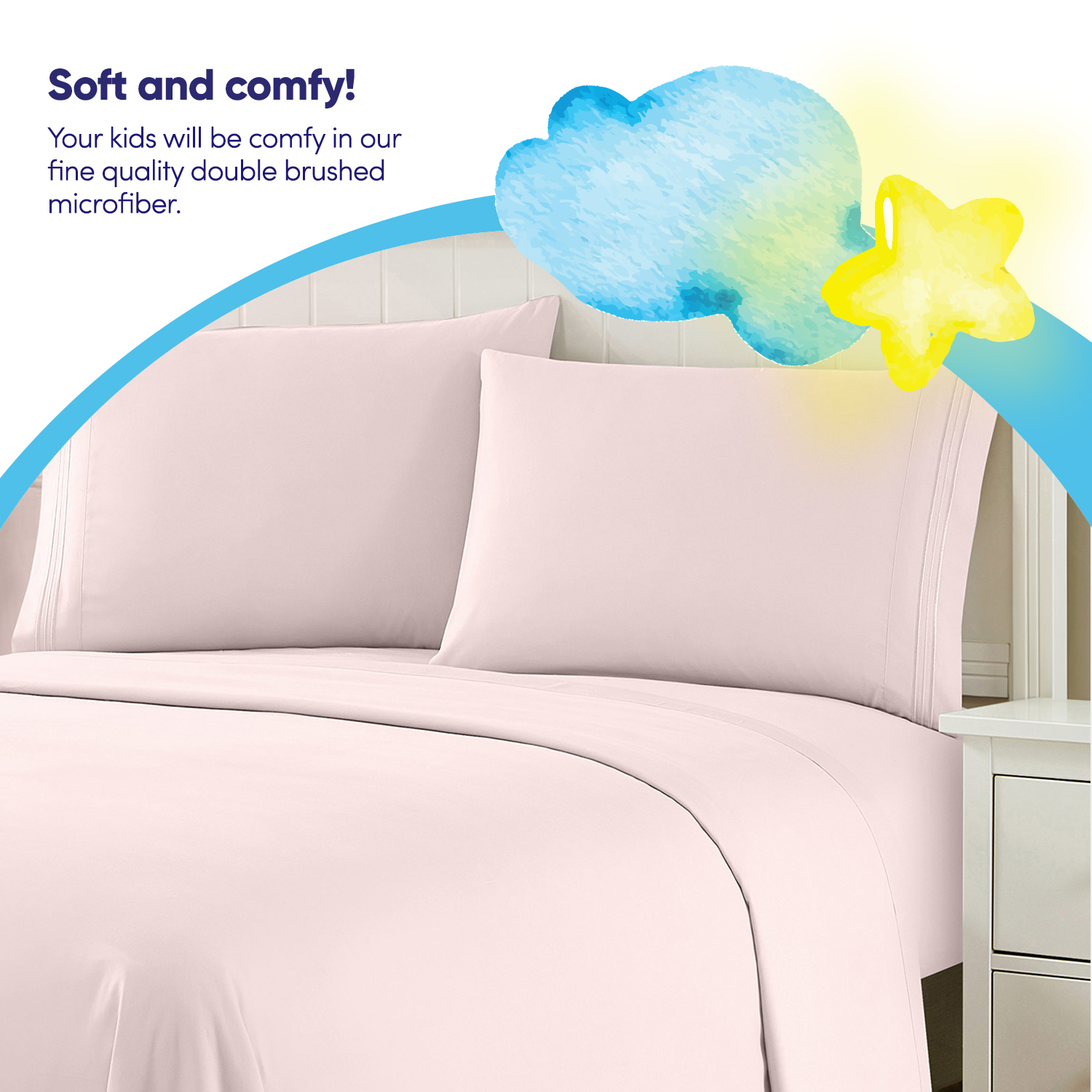 Soft and comfy!

Your kids will be comfy in our fine quality double brushed microfiber.