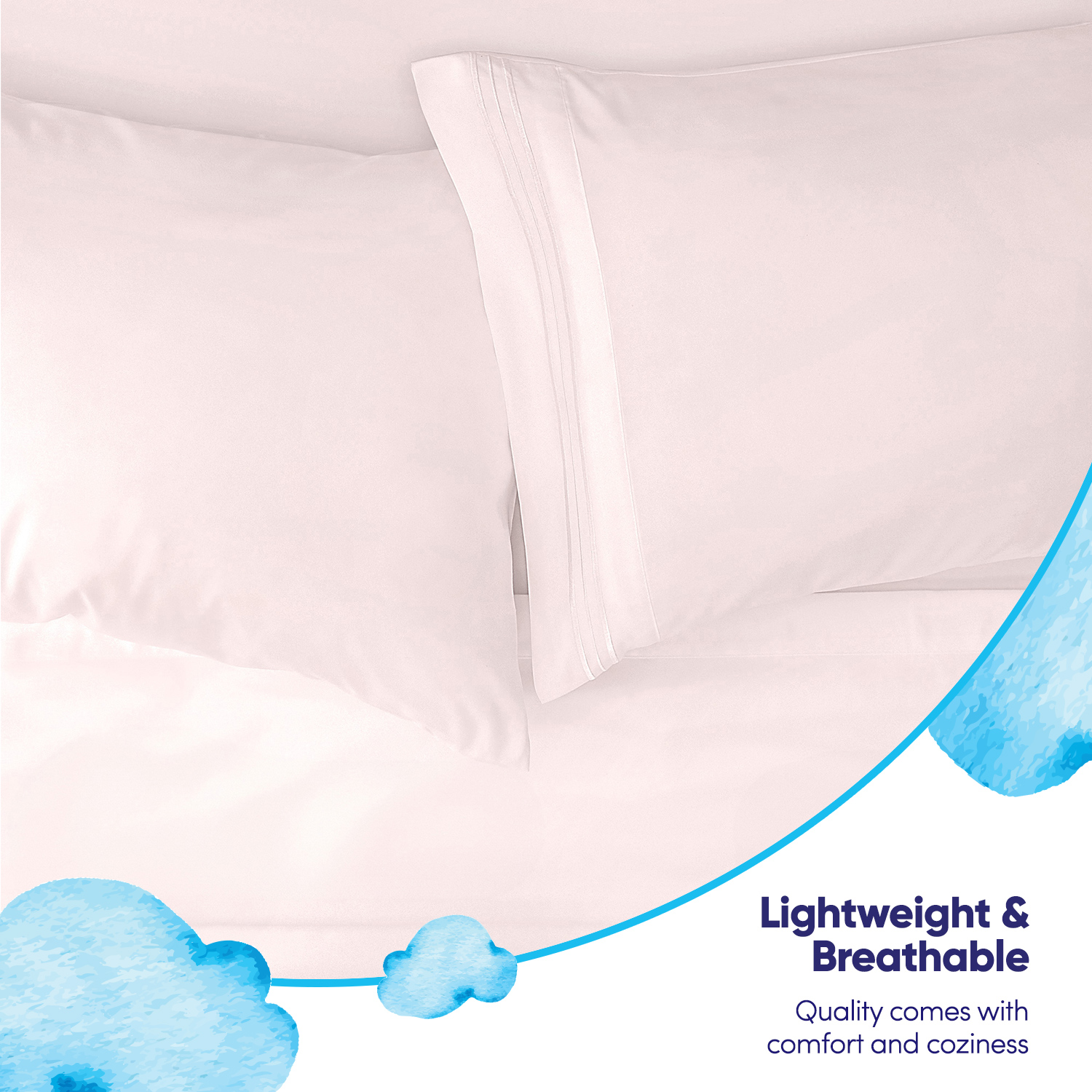 Lightweight & Breathable

Quality comes with comfort and coziness