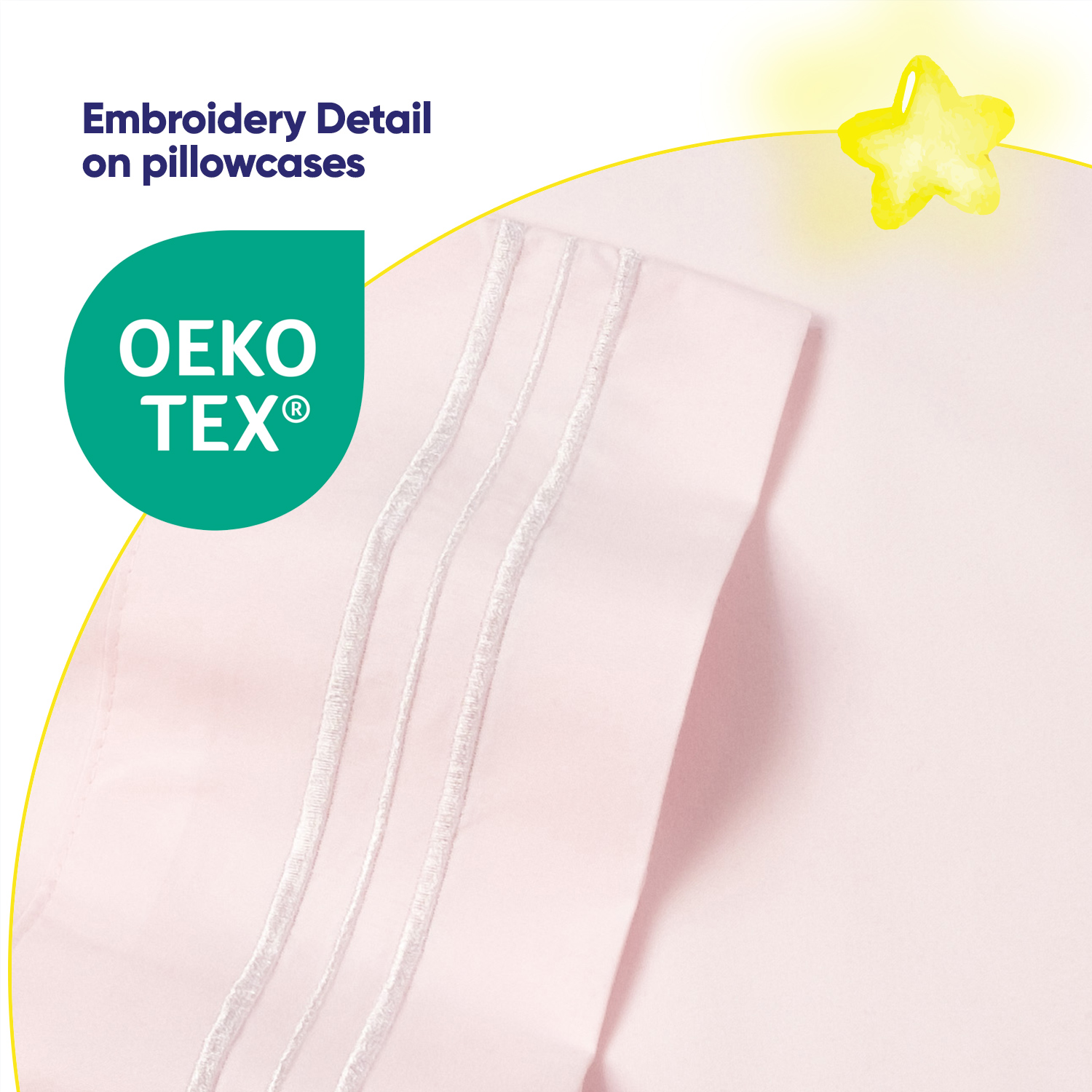 Embroidery Detail on pillowcases

OEKO TEX®