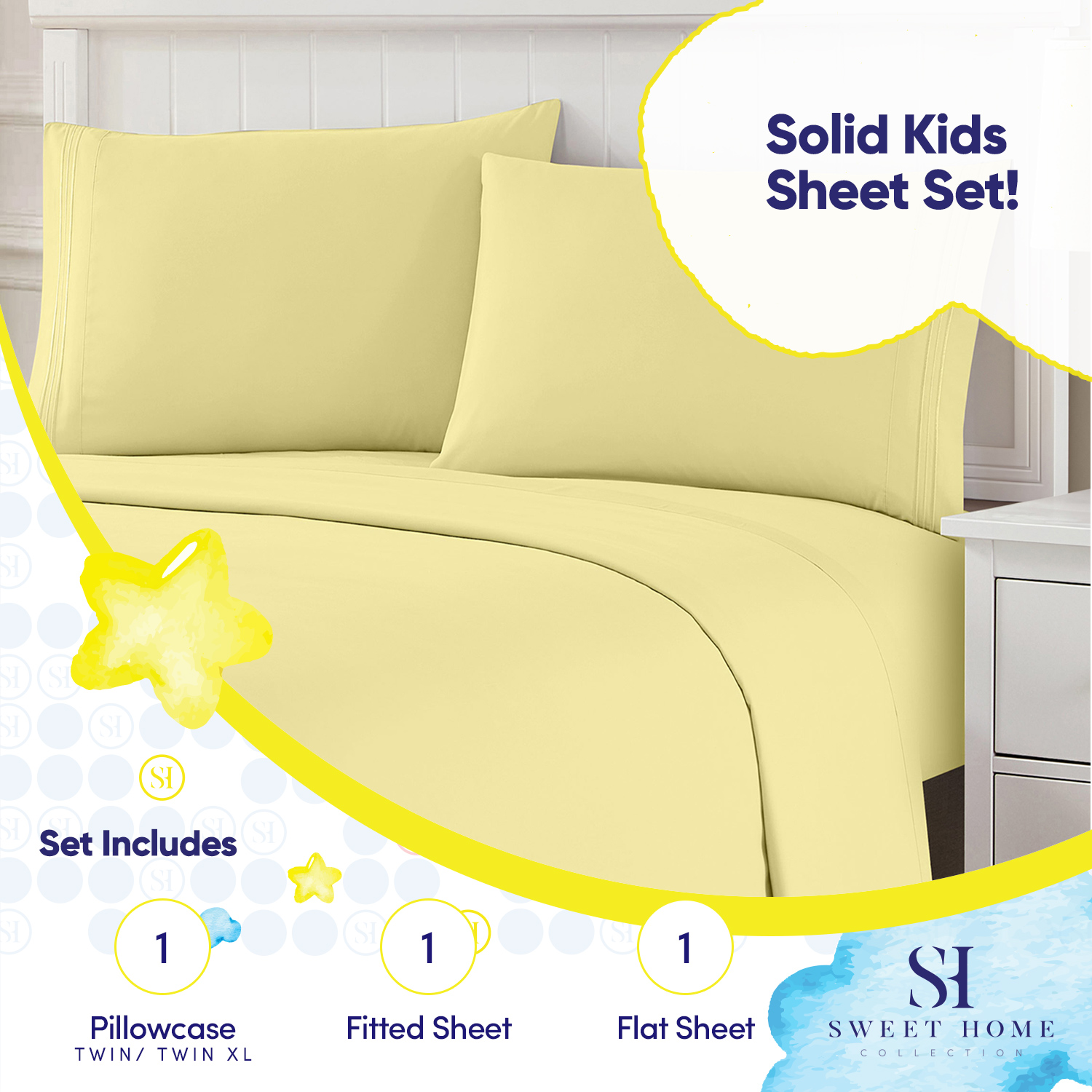 Solid Kids Sheet Set!

SH

Set Includes

1

Pillowcase
TWIN/ TWIN XL

1

Fitted Sheet

1

Flat Sheet

SH
SWEET HOME
COLLECTION