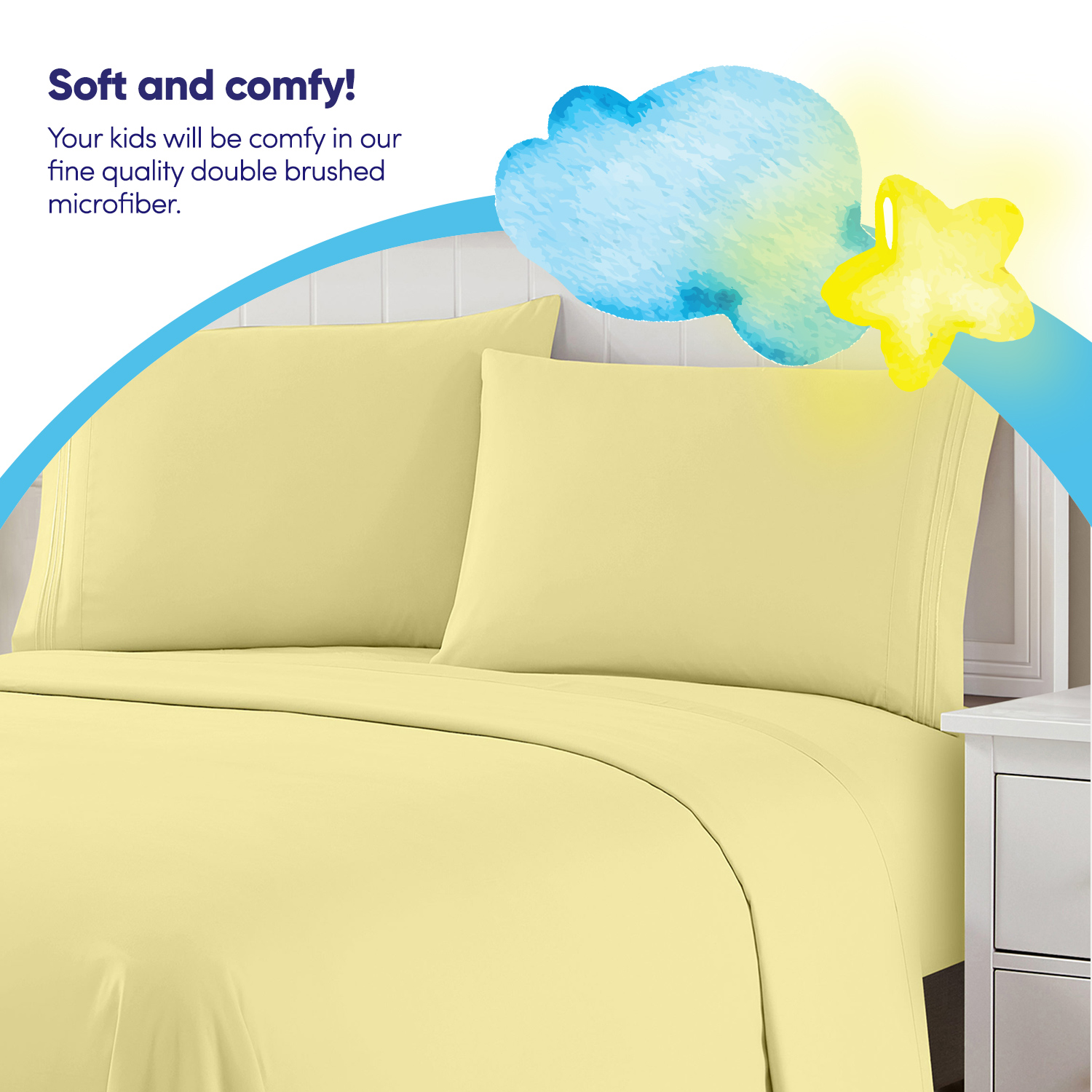 Soft and comfy!

Your kids will be comfy in our fine quality double brushed microfiber.