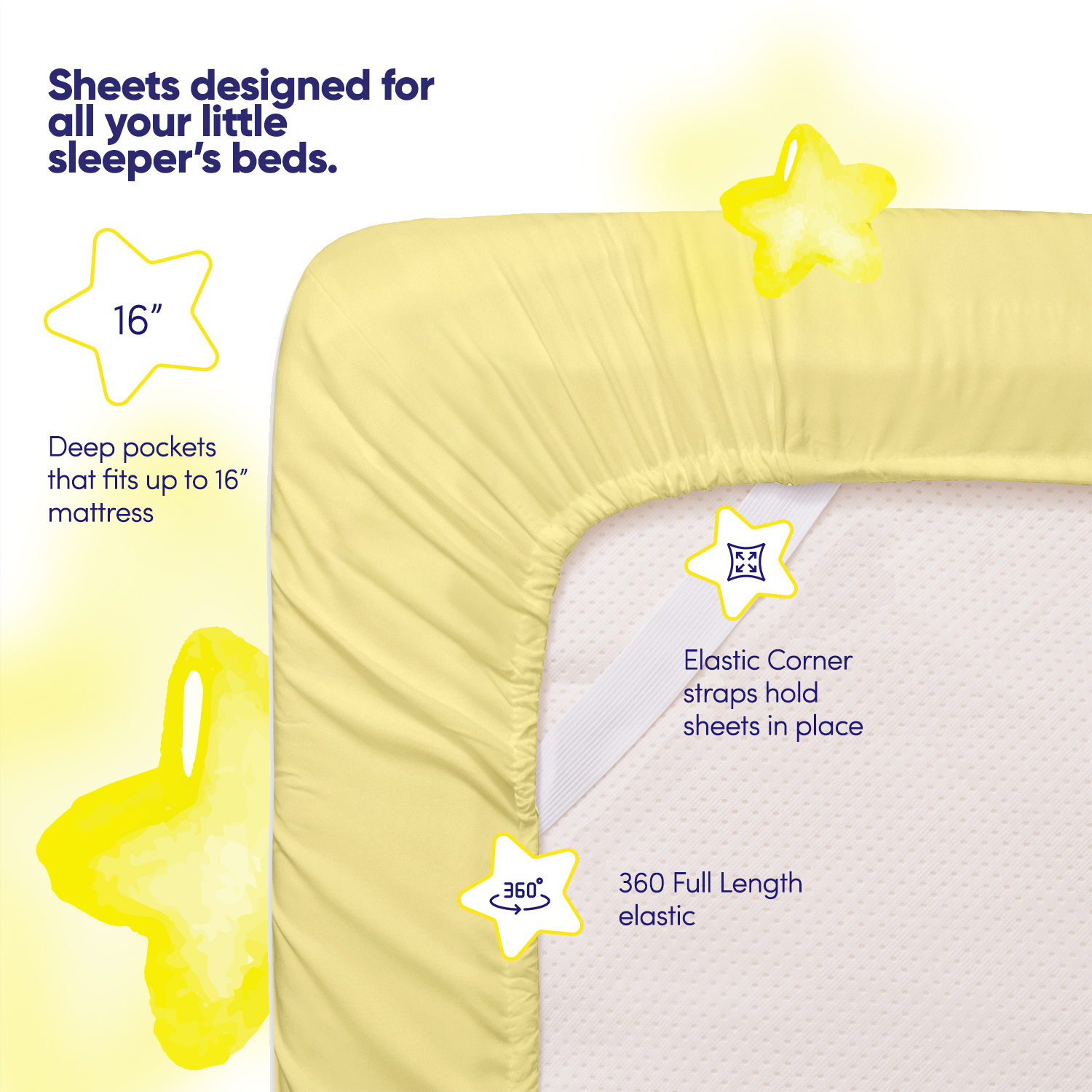 Sheets designed for all your little sleeper's beds.

16"

Deep pockets that fits up to 16" mattress

Elastic Corner straps hold sheets in place

360°

360 Full Length elastic