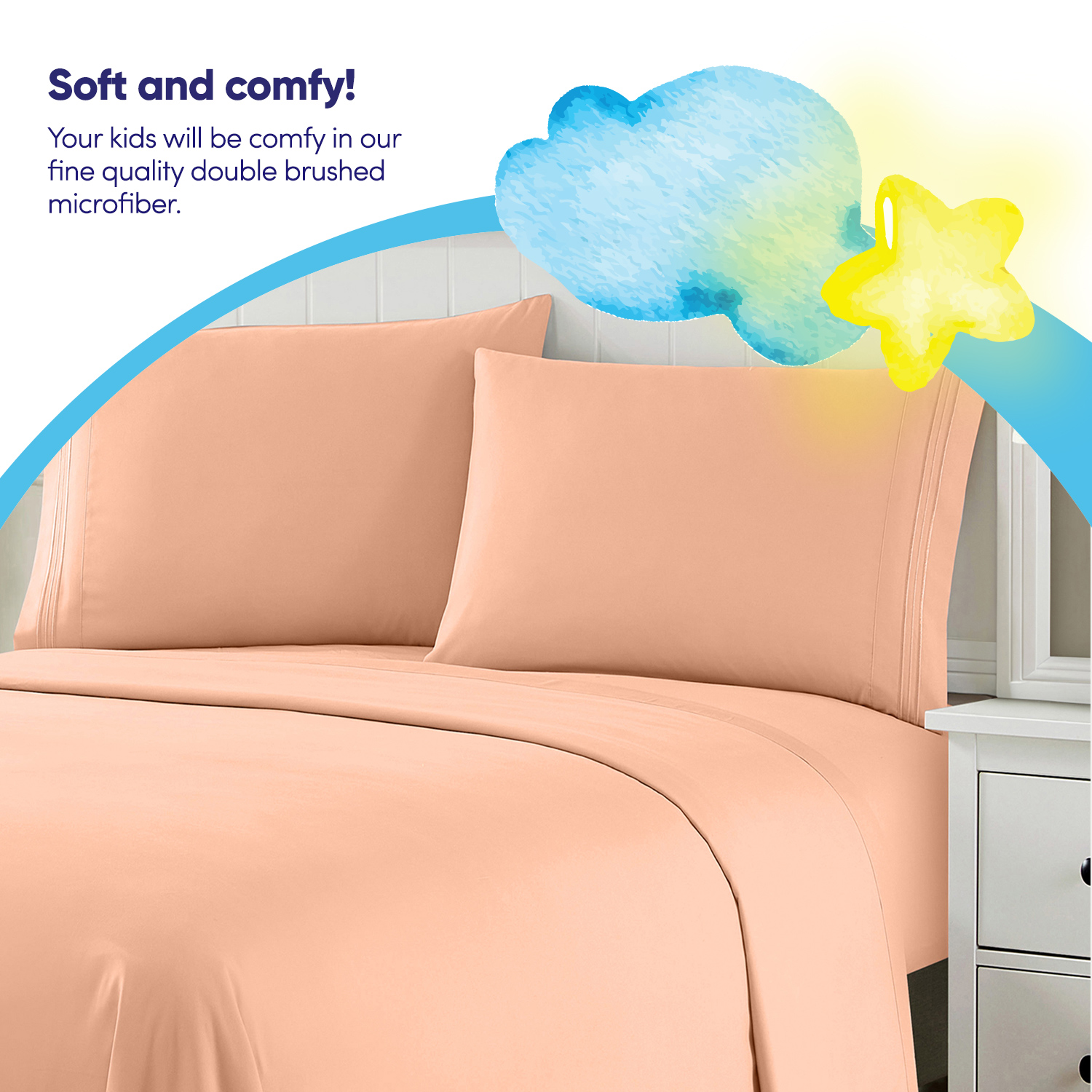 Soft and comfy!

Your kids will be comfy in our fine quality double brushed microfiber.