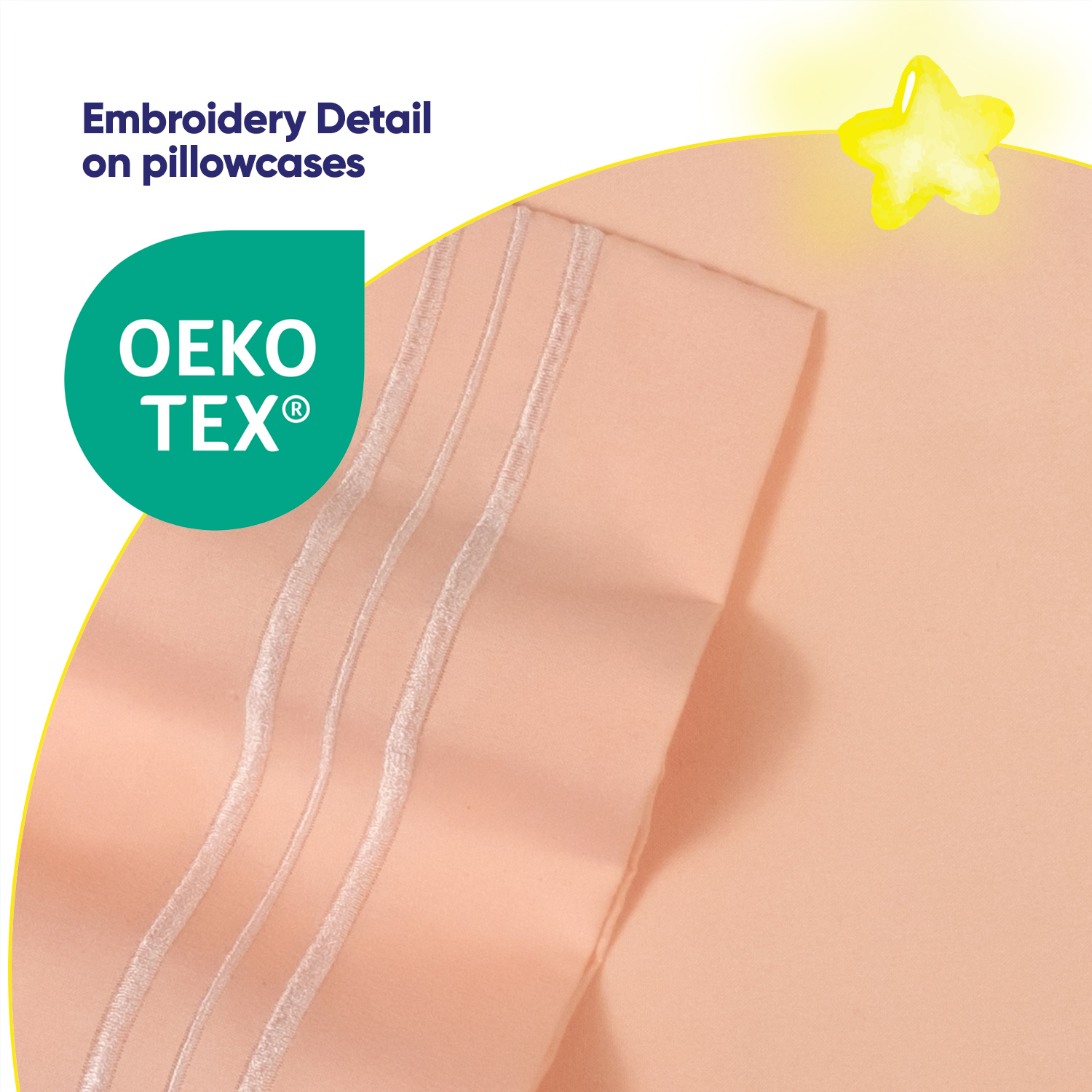 Embroidery Detail on pillowcases

OEKO TEX®