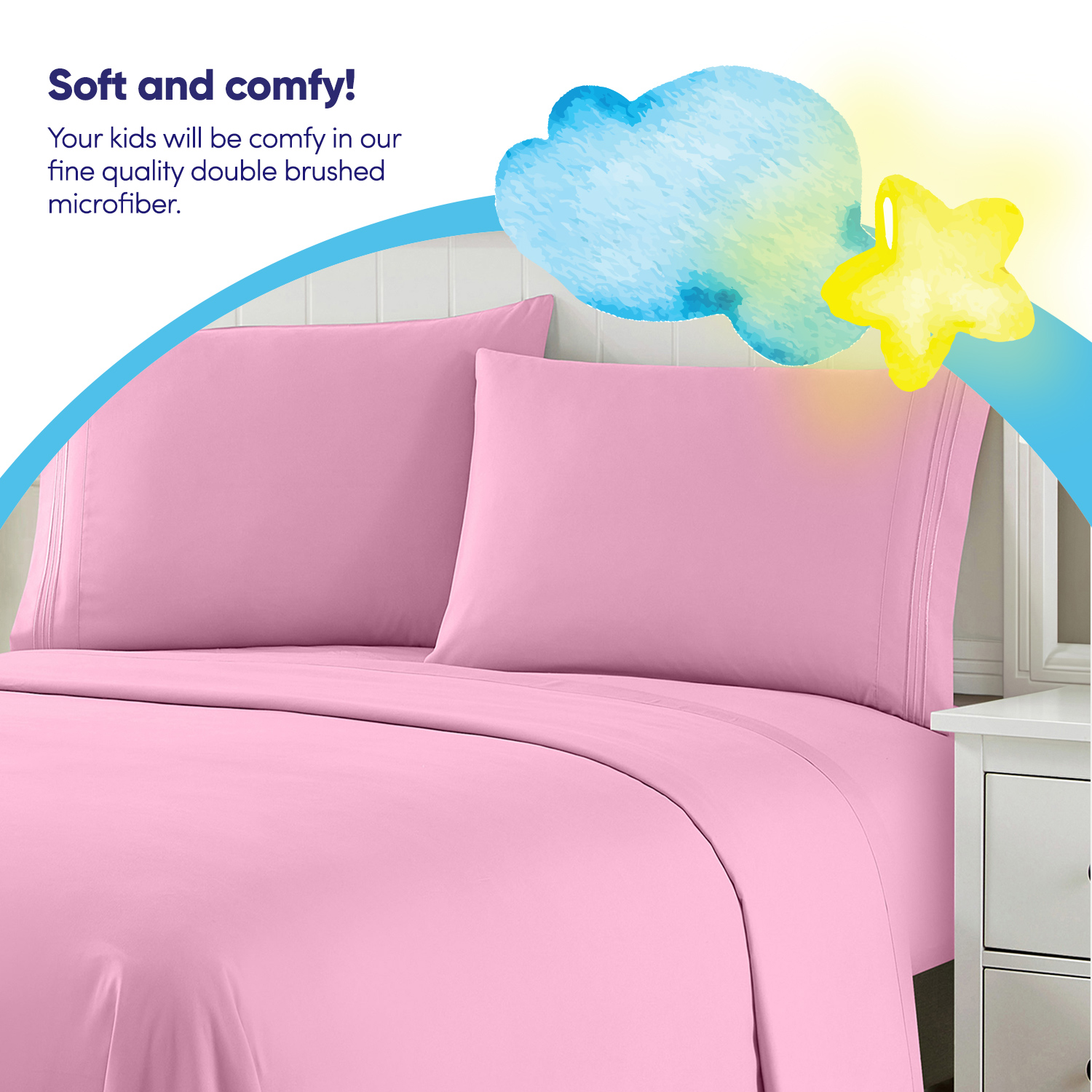 Soft and comfy!

Your kids will be comfy in our fine quality double brushed microfiber.