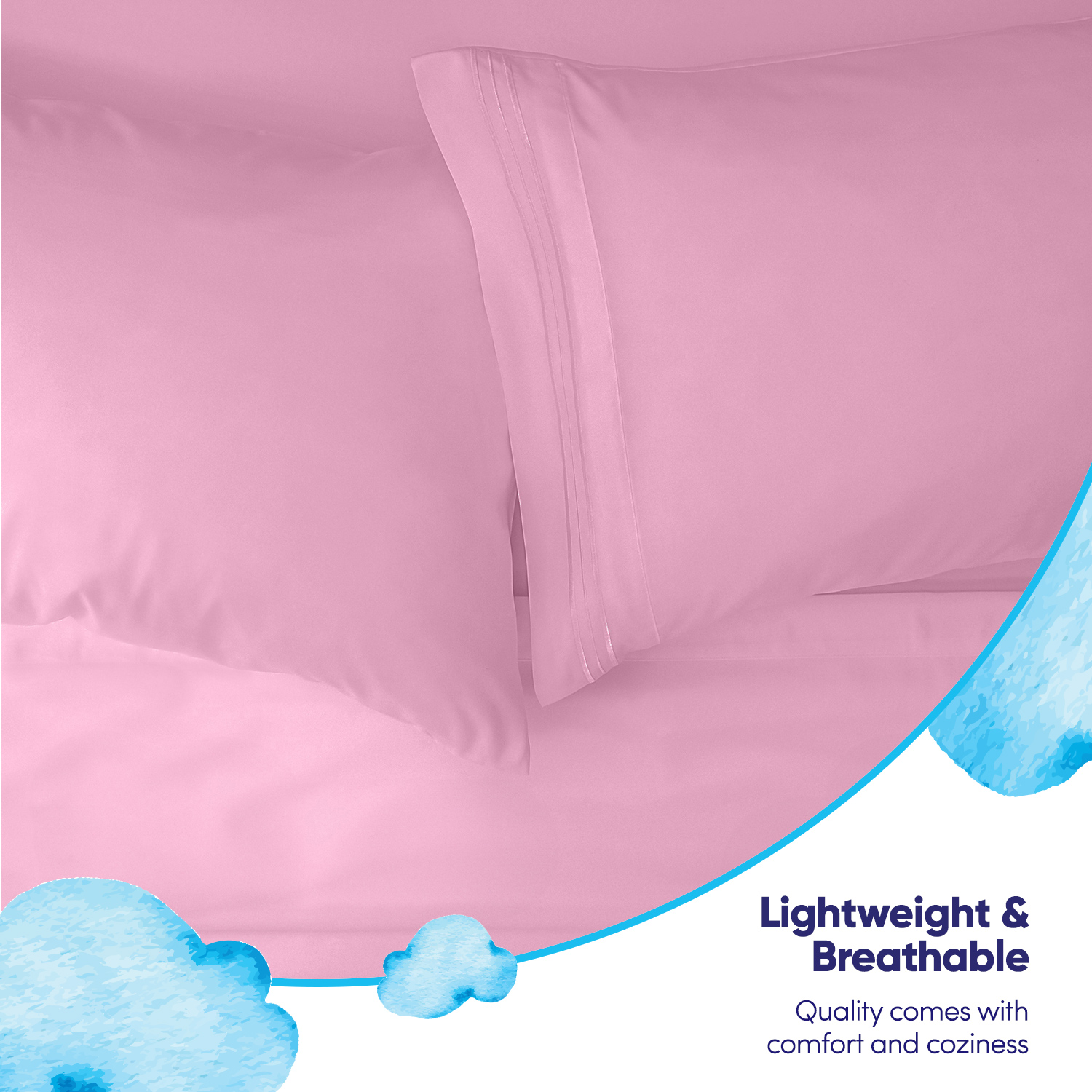 Lightweight & Breathable

Quality comes with comfort and coziness