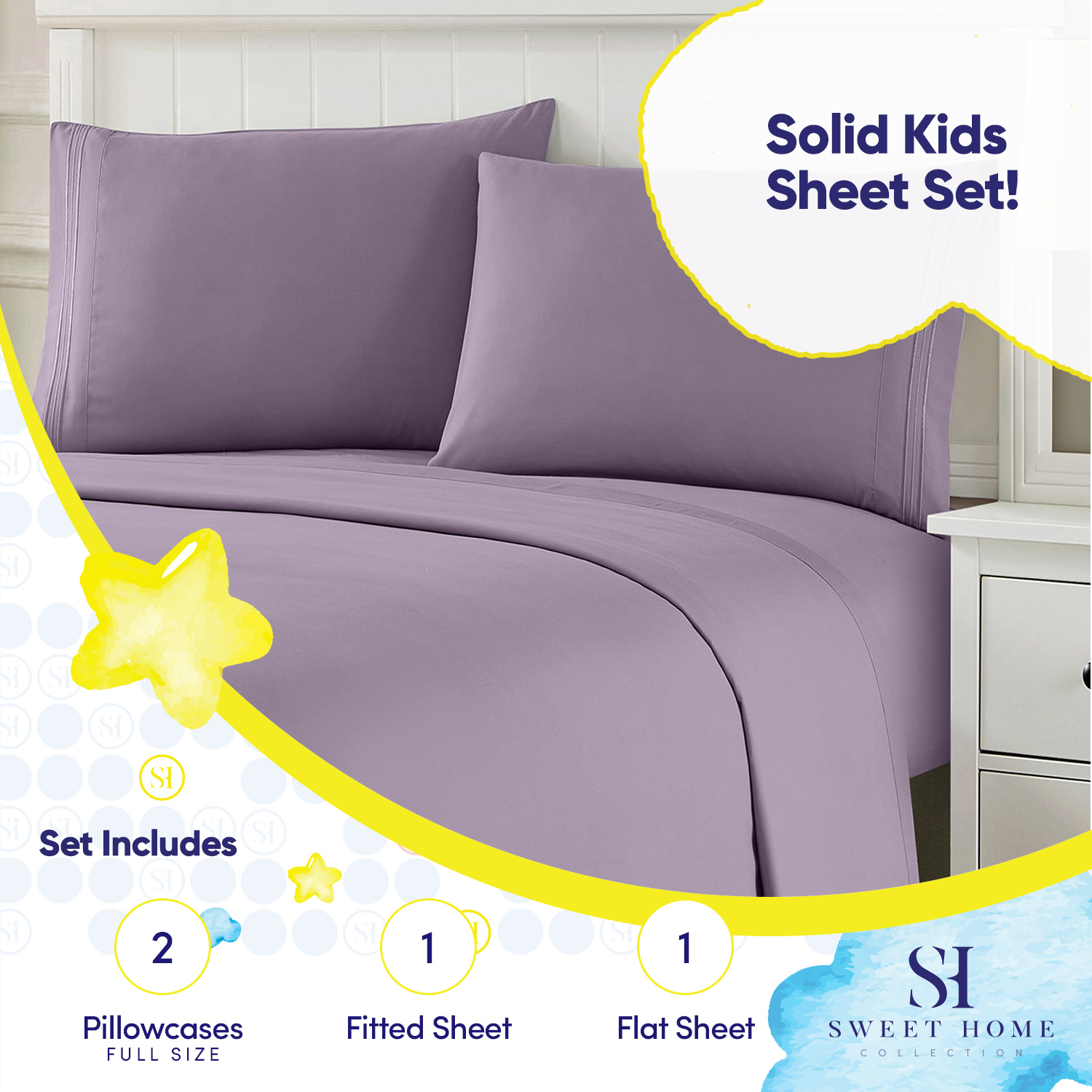 Solid Kids Sheet Set!

SH

Set Includes

2
Pillowcases
FULL SIZE

1
Fitted Sheet

1
Flat Sheet

SH
SWEET HOME
COLLECTION