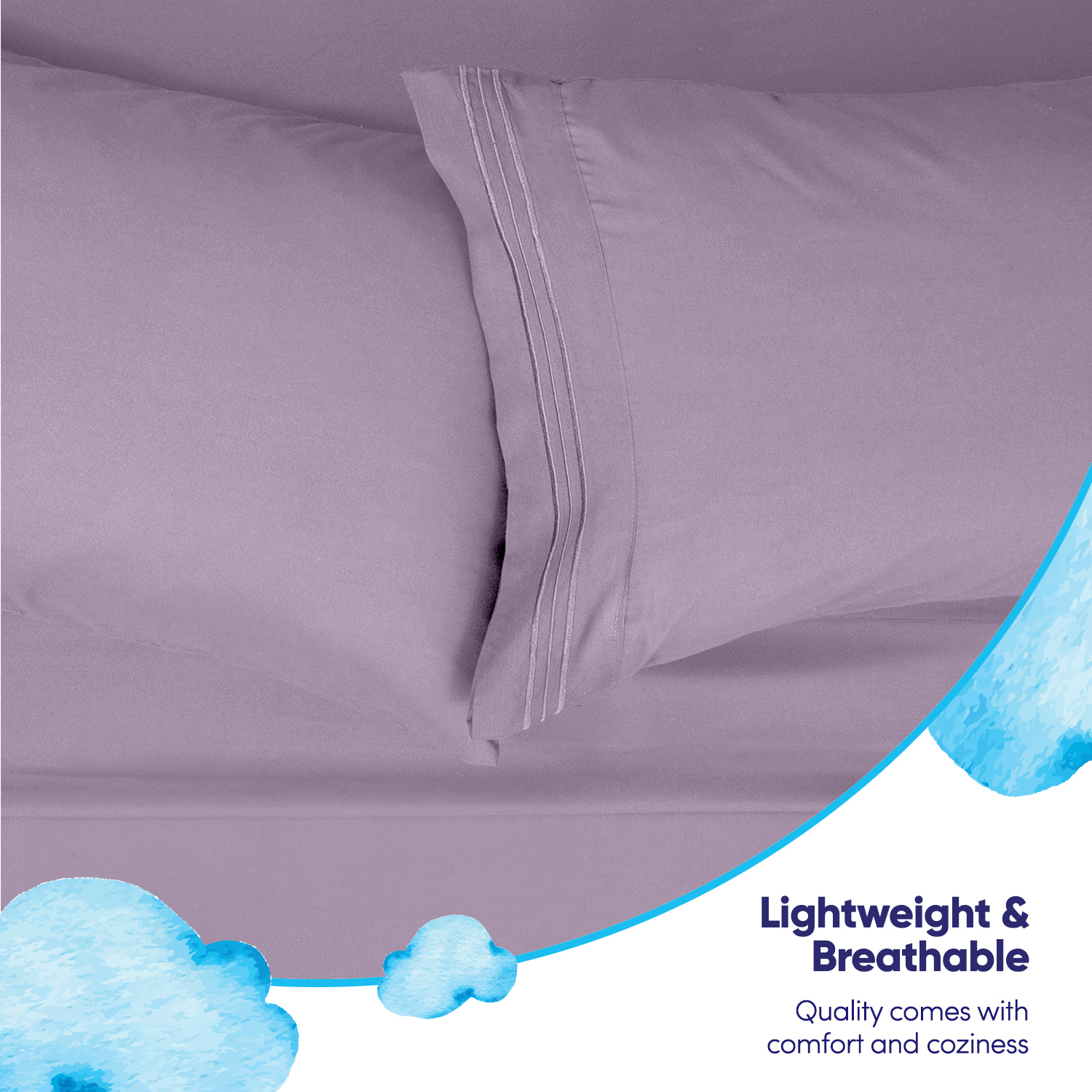 Lightweight & Breathable

Quality comes with comfort and coziness