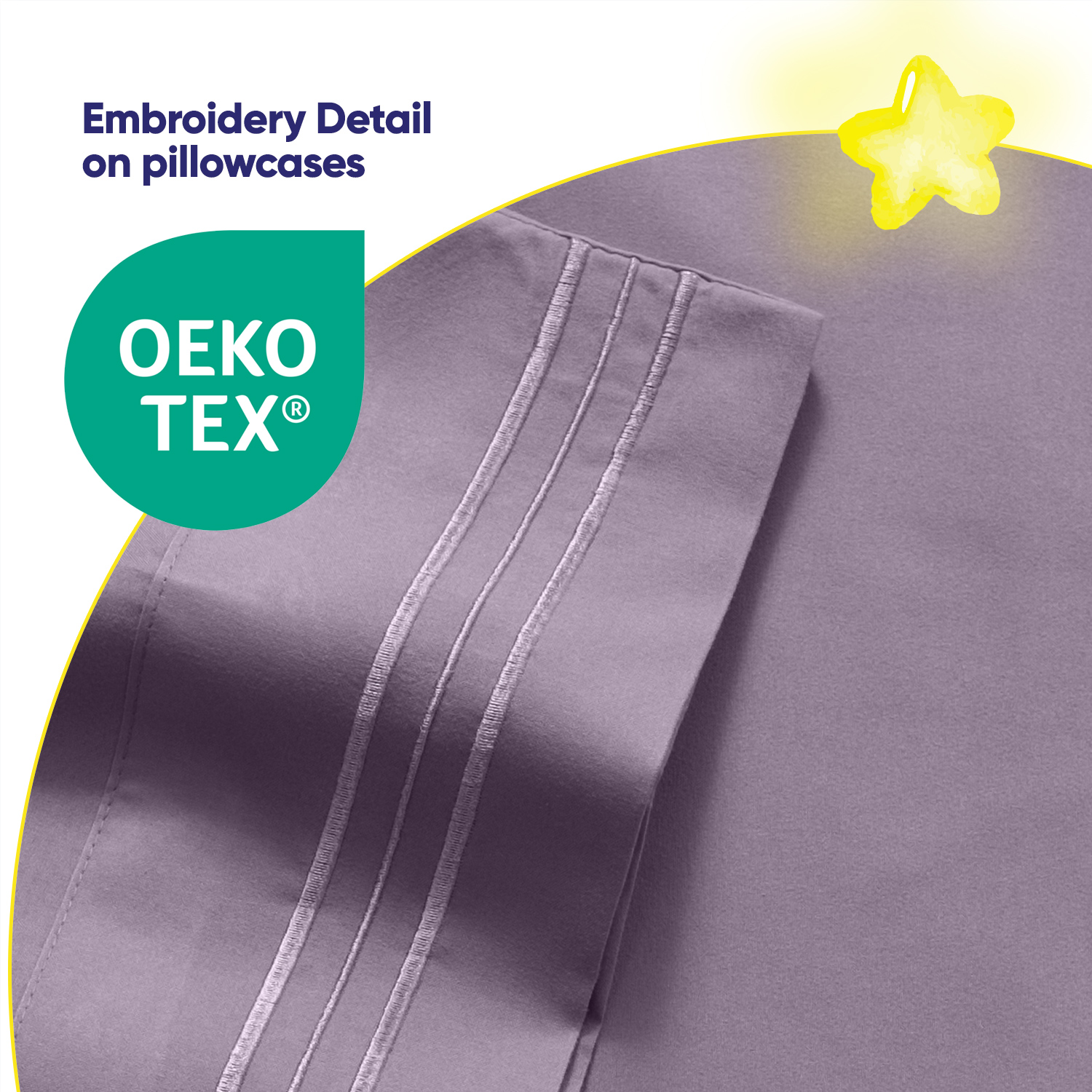 Embroidery Detail on pillowcases

OEKO TEX®