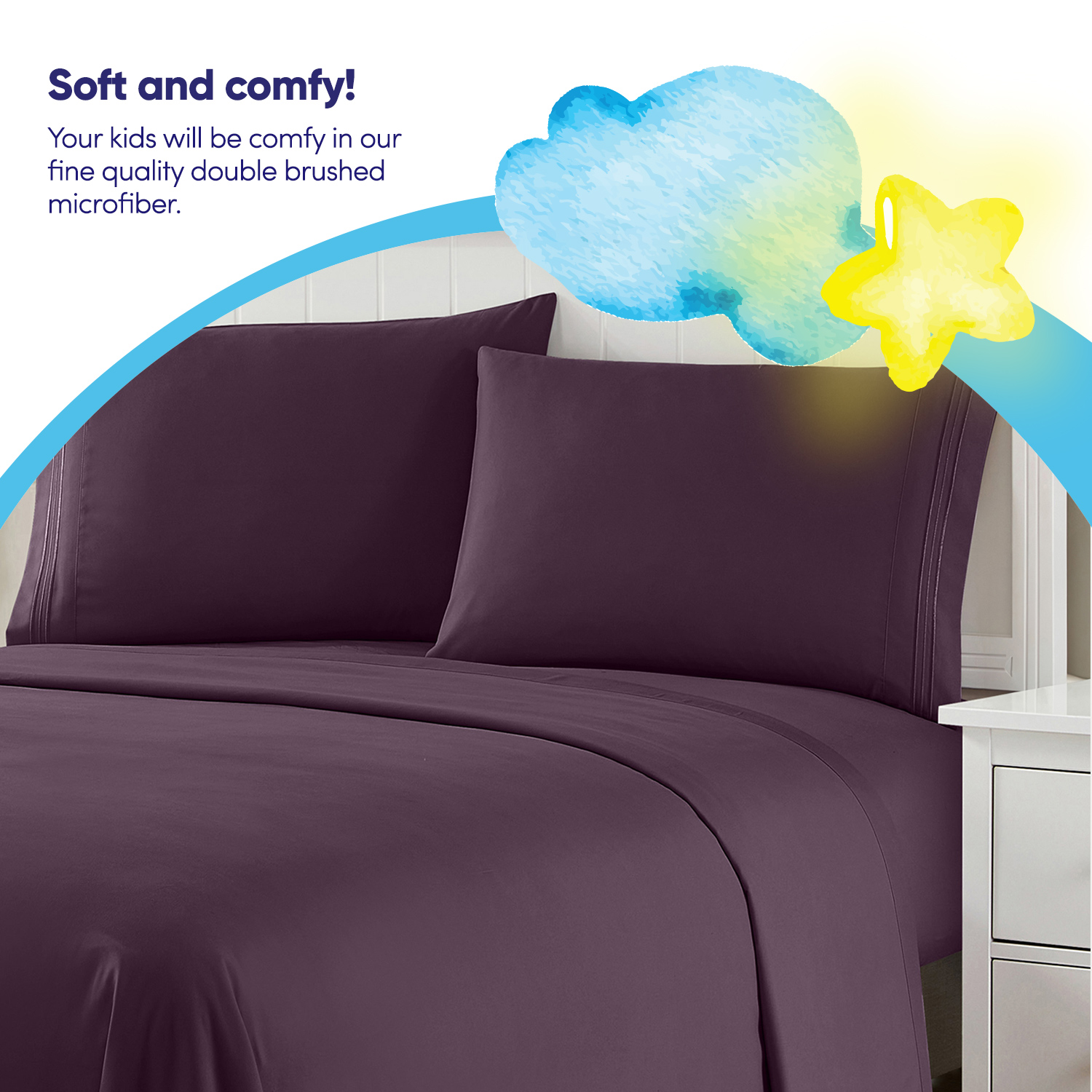 Soft and comfy!

Your kids will be comfy in our fine quality double brushed microfiber.