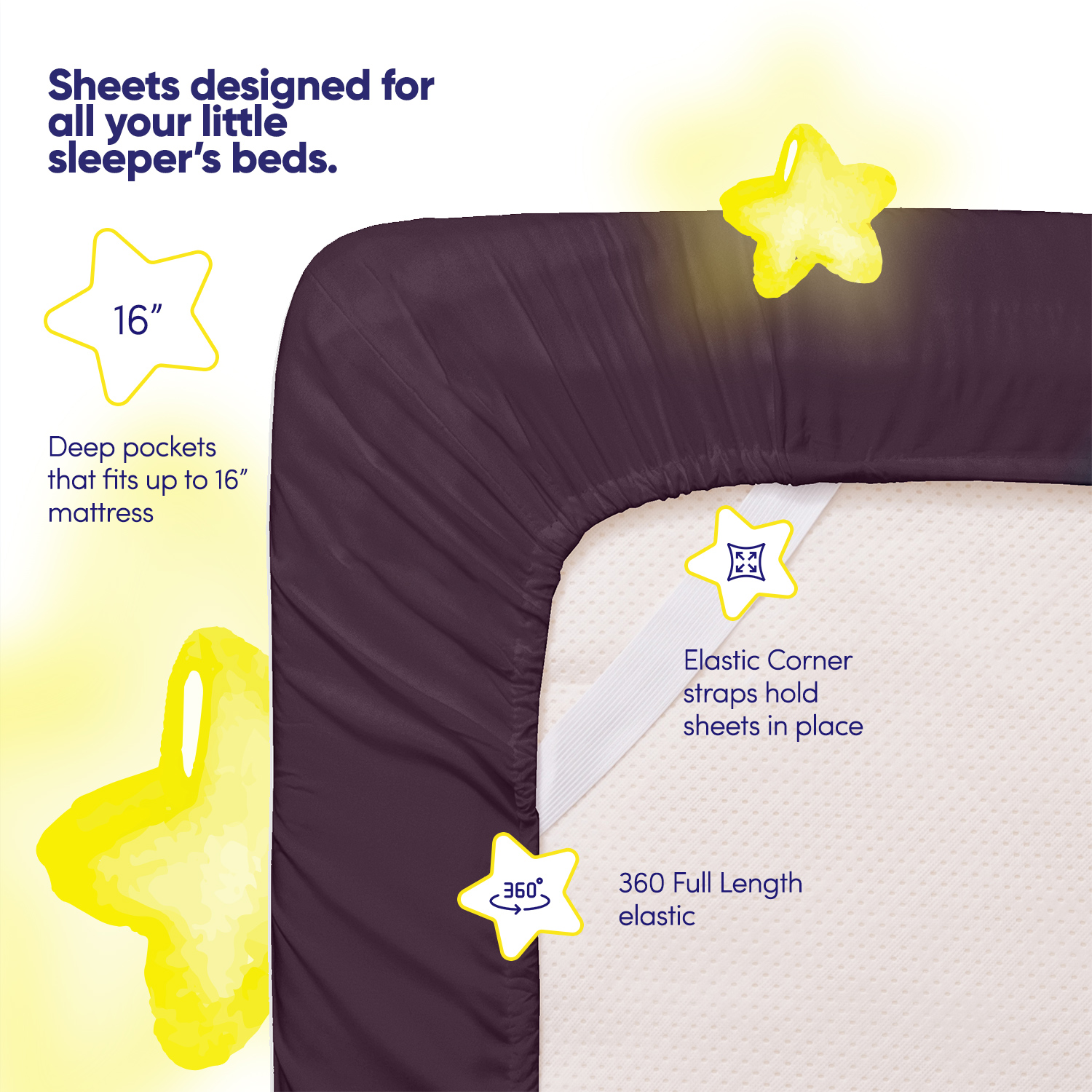 Sheets designed for all your little sleeper's beds.

16"

Deep pockets that fits up to 16" mattress

Elastic Corner straps hold sheets in place

360°

360 Full Length elastic