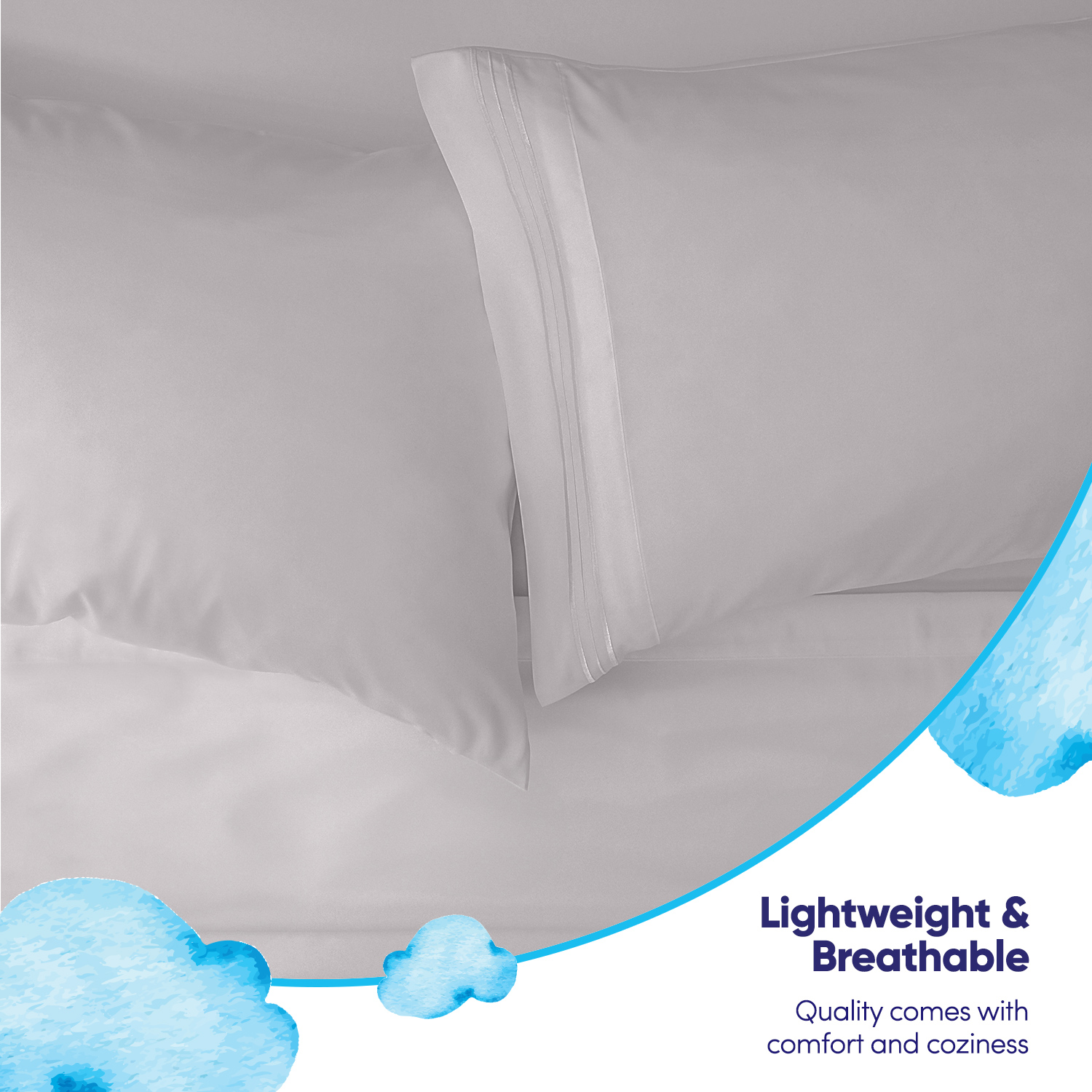 Lightweight & Breathable

Quality comes with comfort and coziness