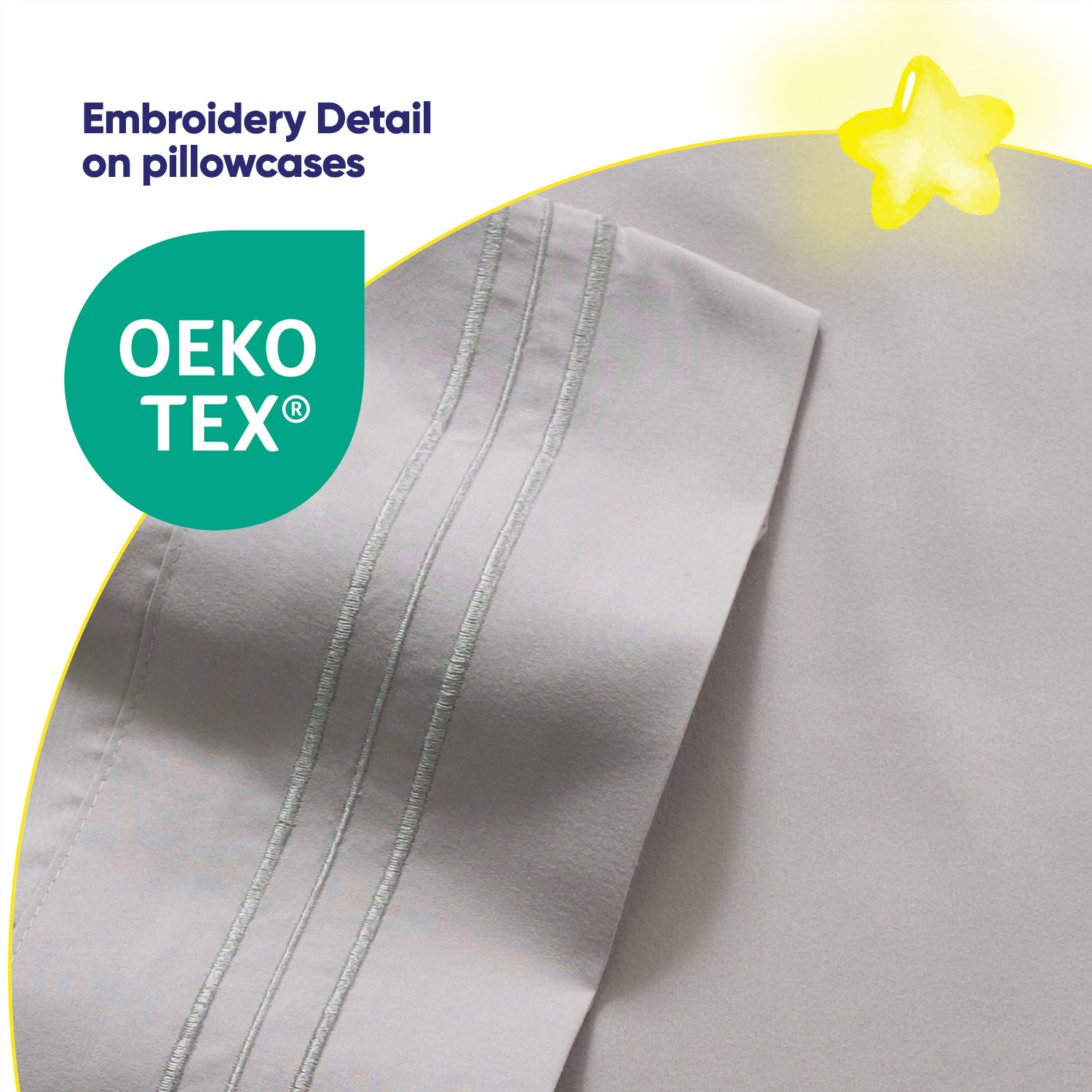 Embroidery Detail on pillowcases

OEKO TEX®